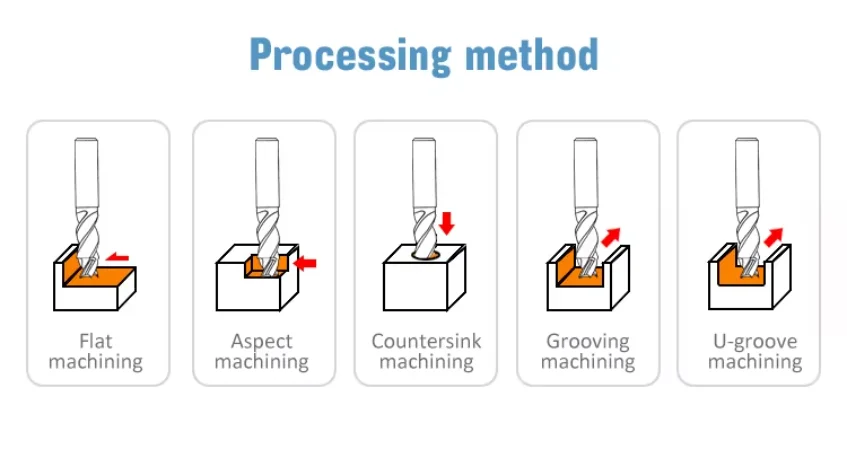 Processing method

Flat machining

Aspect machining

Countersink machining

Grooving machining

U-groove machining