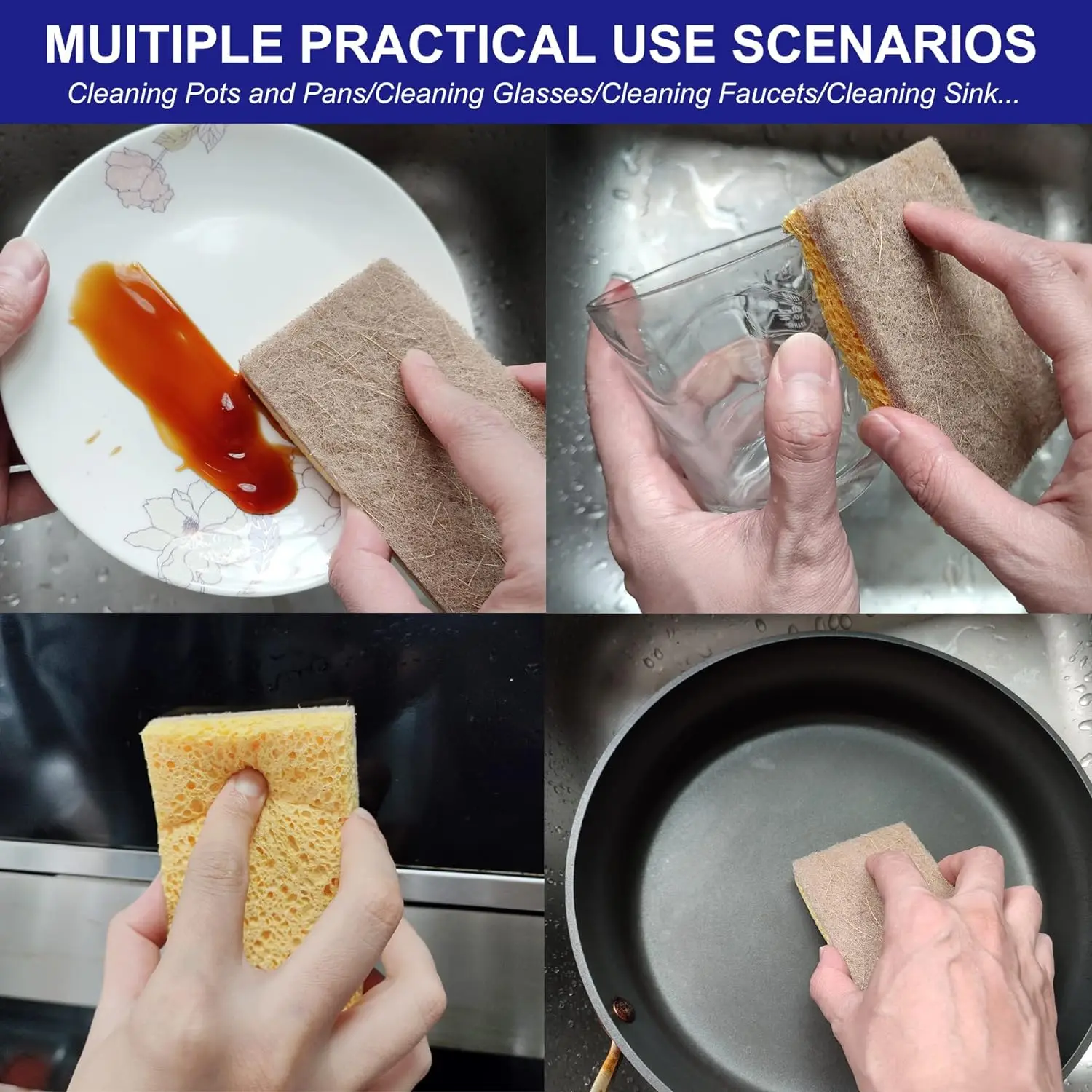 MUITIPLE PRACTICAL USE SCENARIOS
Cleaning Pots and Pans/Cleaning Glasses/Cleaning Faucets/Cleaning Sink...