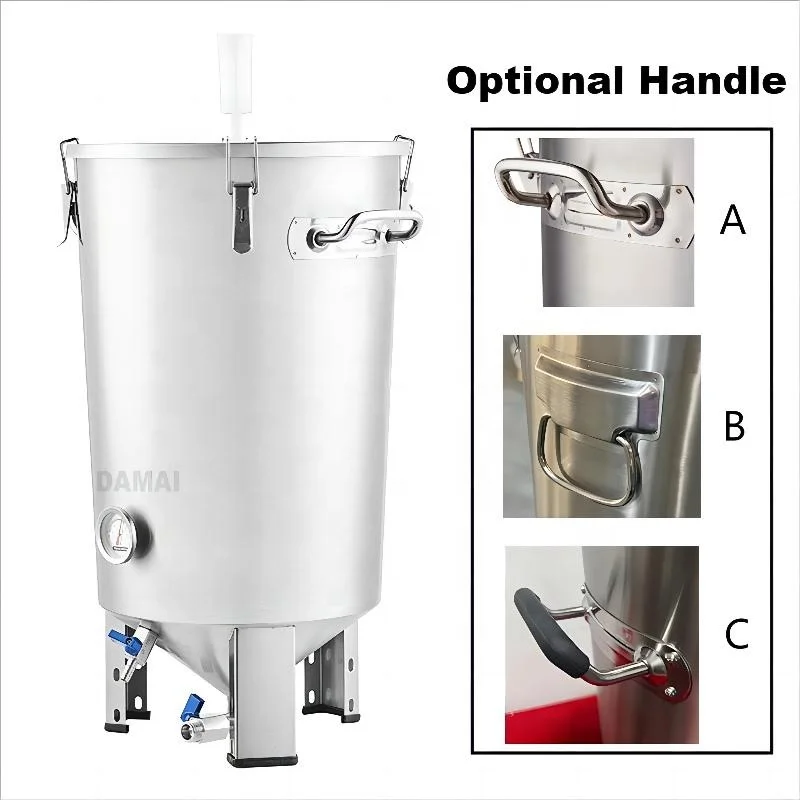 Optional Handle

DAMAI

A

B

C