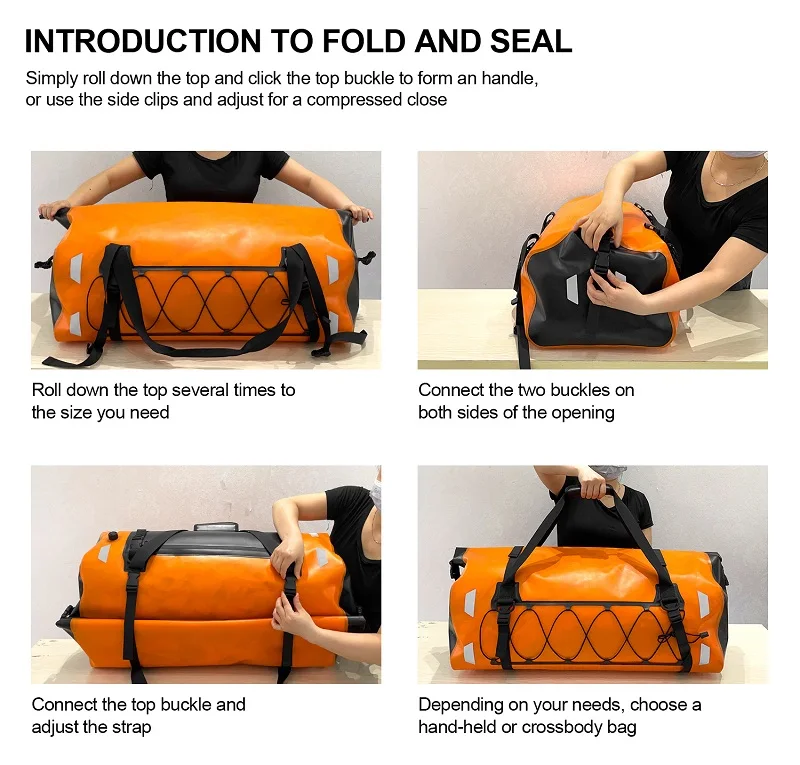 INTRODUCTION TO FOLD AND SEAL

Simply roll down the top and click the top buckle to form an handle, or use the side clips and adjust for a compressed close

Roll down the top several times to the size you need

Connect the two buckles on both sides of the opening

Connect the top buckle and adjust the strap

Depending on your needs, choose a hand-held or crossbody bag