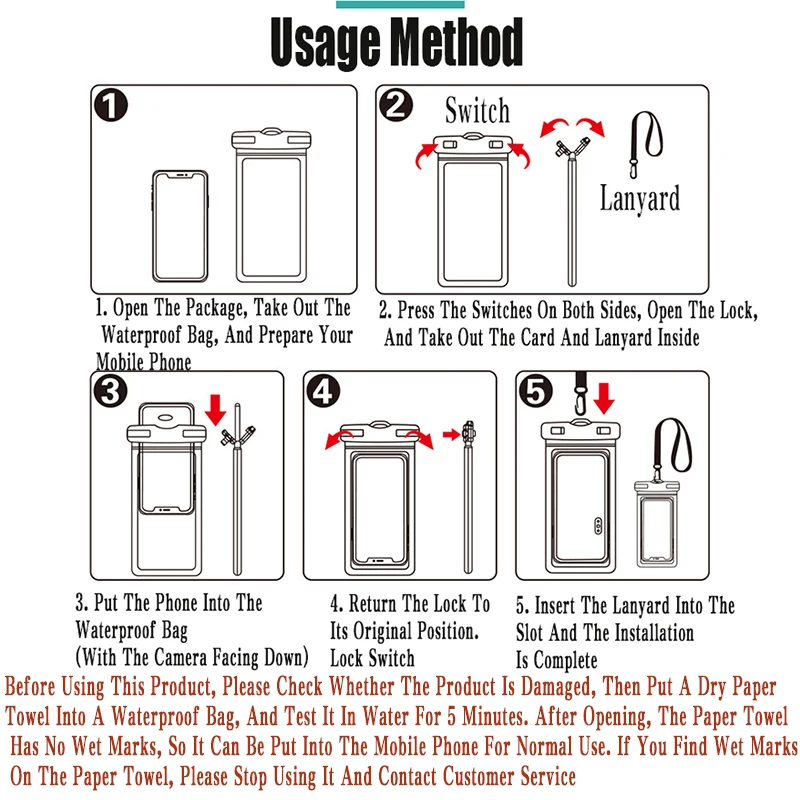 Usage Method

1

2 Switch

Lanyard

1. Open The Package, Take Out The Waterproof Bag, And Prepare Your Mobile Phone

2. Press The Switches On Both Sides, Open The Lock, And Take Out The Card And Lanyard Inside

3

4

5

3. Put The Phone Into The Waterproof Bag (With The Camera Facing Down)

4. Return The Lock To Its Original Position. Lock Switch

5. Insert The Lanyard Into The Slot And The Installation Is Complete

Before Using This Product, Please Check Whether The Product Is Damaged, Then Put A Dry Paper Towel Into A Waterproof Bag, And Test It In Water For 5 Minutes. After Opening, The Paper Towel Has No Wet Marks, So It Can Be Put Into The Mobile Phone For Normal Use. If You Find Wet Marks On The Paper Towel, Please Stop Using It And Contact Customer Service