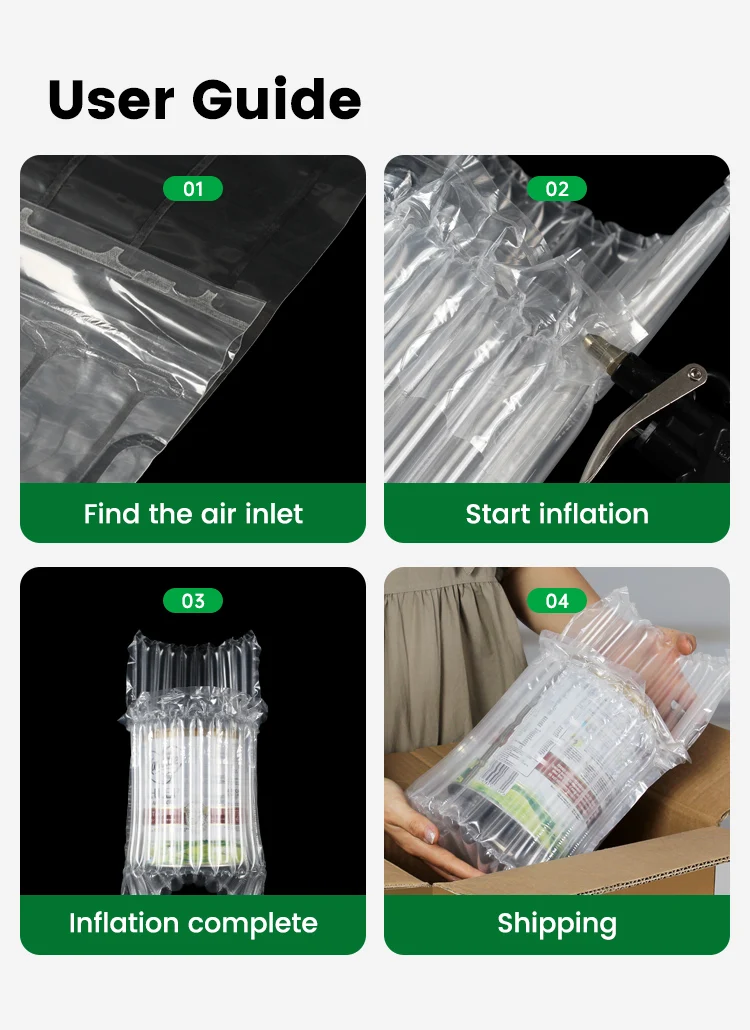 User Guide

01

Find the air inlet

02

Start inflation

03

Inflation complete

04

Shipping