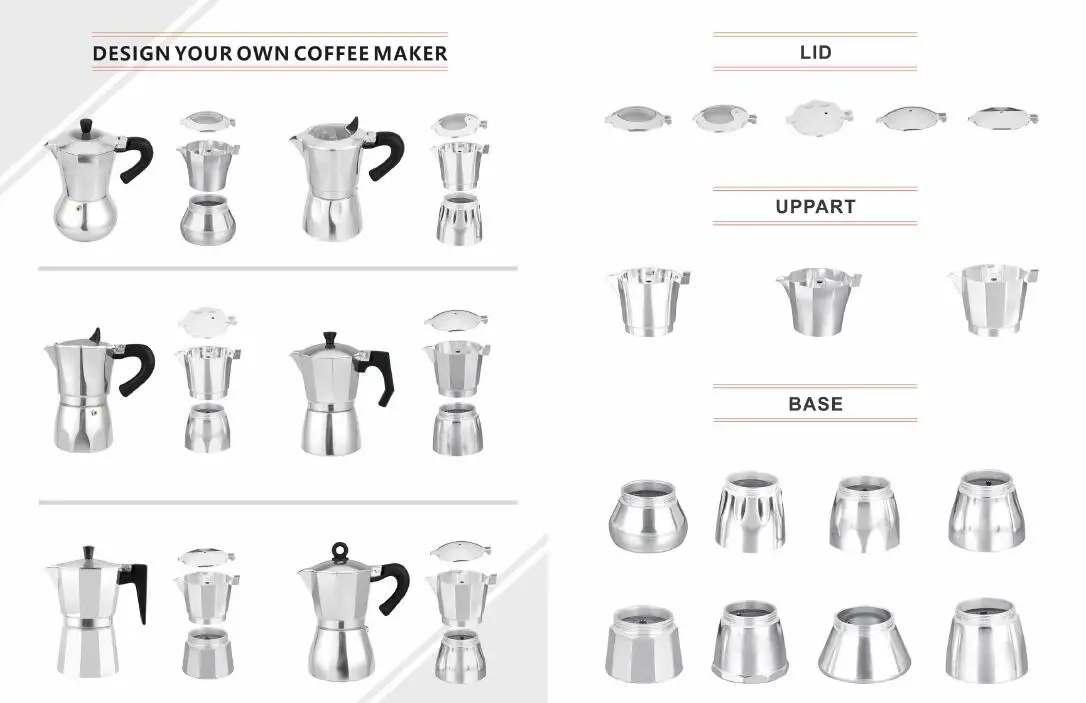 DESIGN YOUR OWN COFFEE MAKER

LID

UPPART

BASE