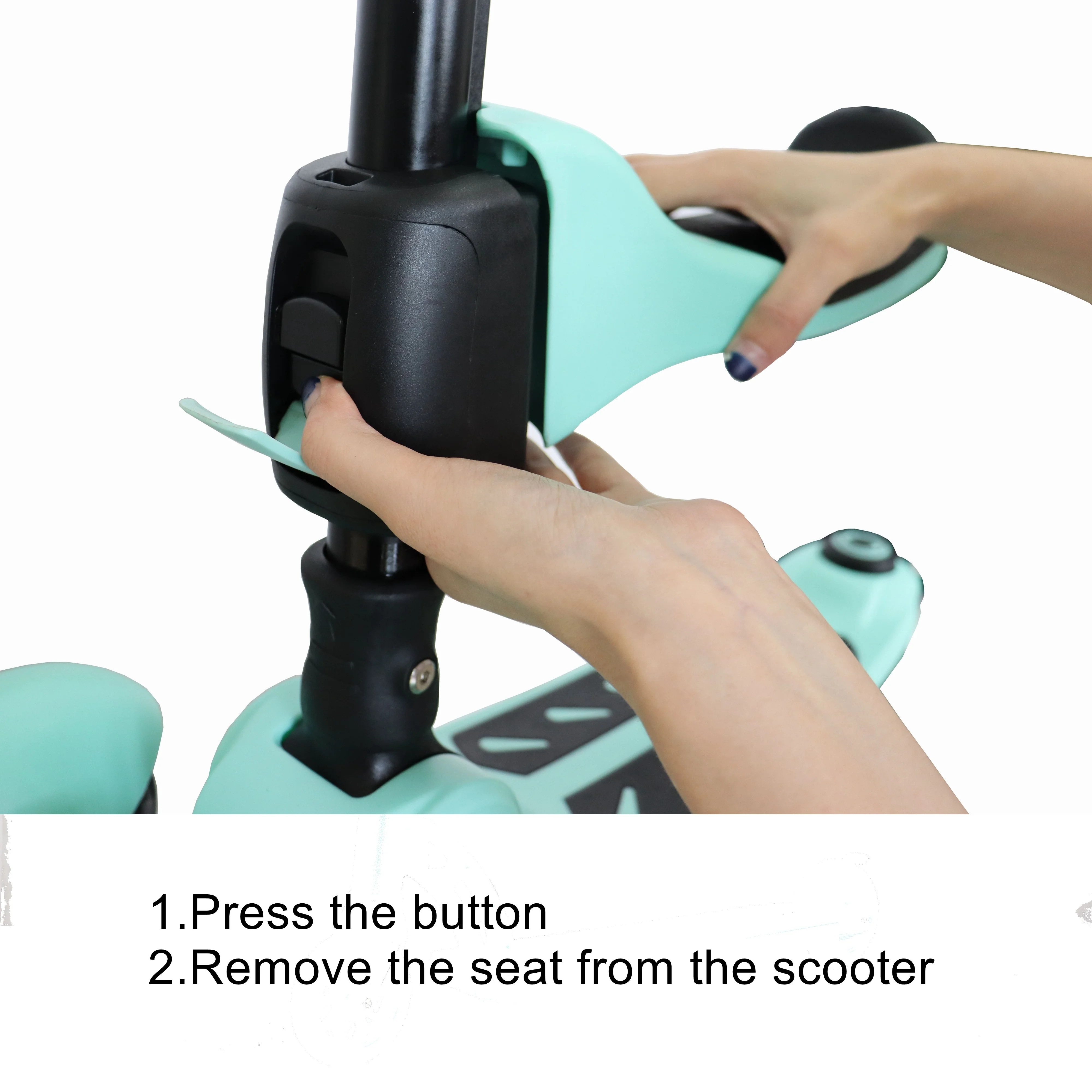 1.Press the button
2.Remove the seat from the scooter