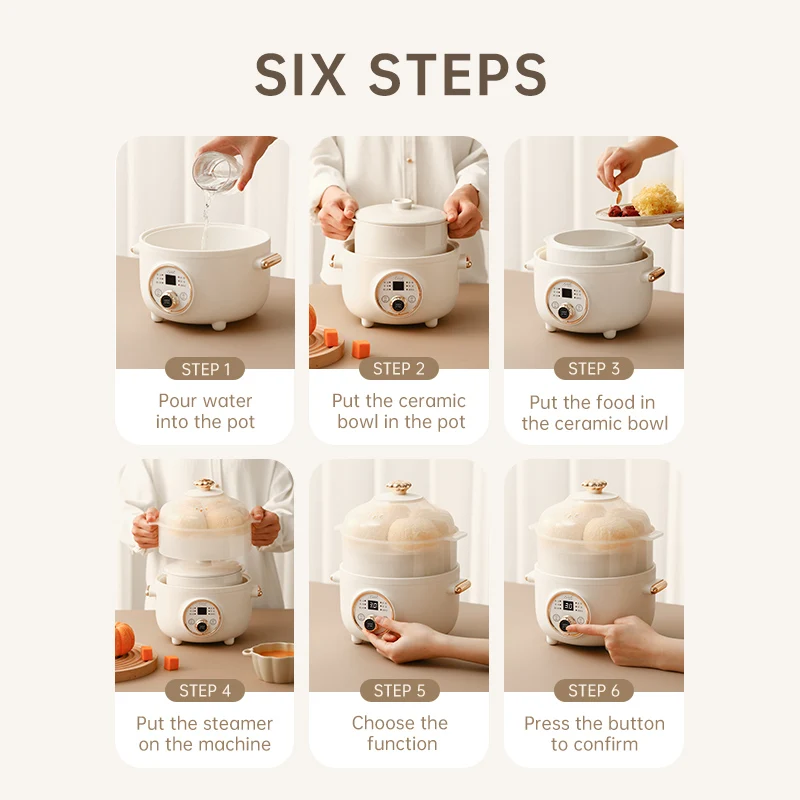 SIX STEPS

STEP 1
Pour water into the pot

STEP 2
Put the ceramic bowl in the pot

STEP 3
Put the food in the ceramic bowl

STEP 4
Put the steamer on the machine

STEP 5
Choose the function

STEP 6
Press the button to confirm