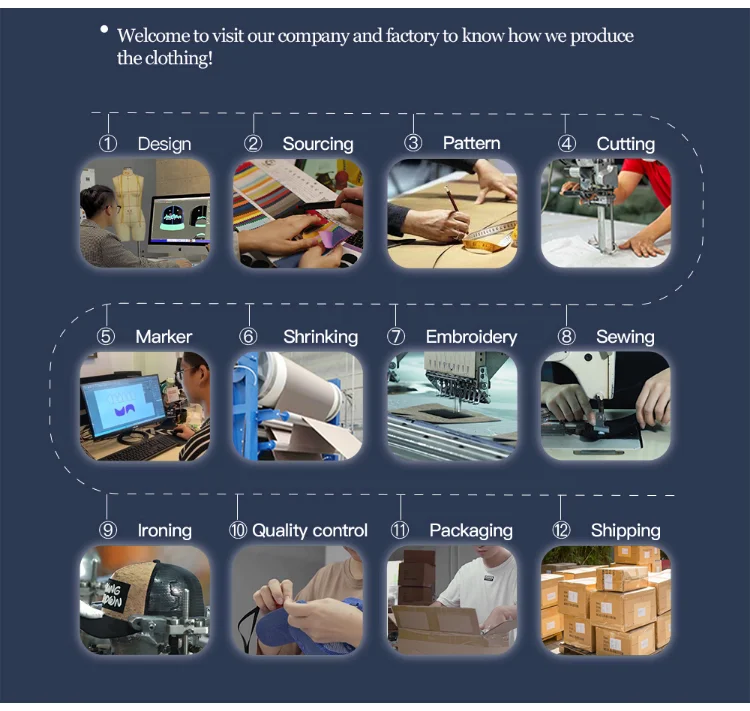 • Welcome to visit our company and factory to know how we produce the clothing!

① Design
② Sourcing
③ Pattern
④ Cutting
⑤ Marker
⑥ Shrinking
⑦ Embroidery
⑧ Sewing
⑨ Ironing
⑩ Quality control
⑪ Packaging
⑫ Shipping