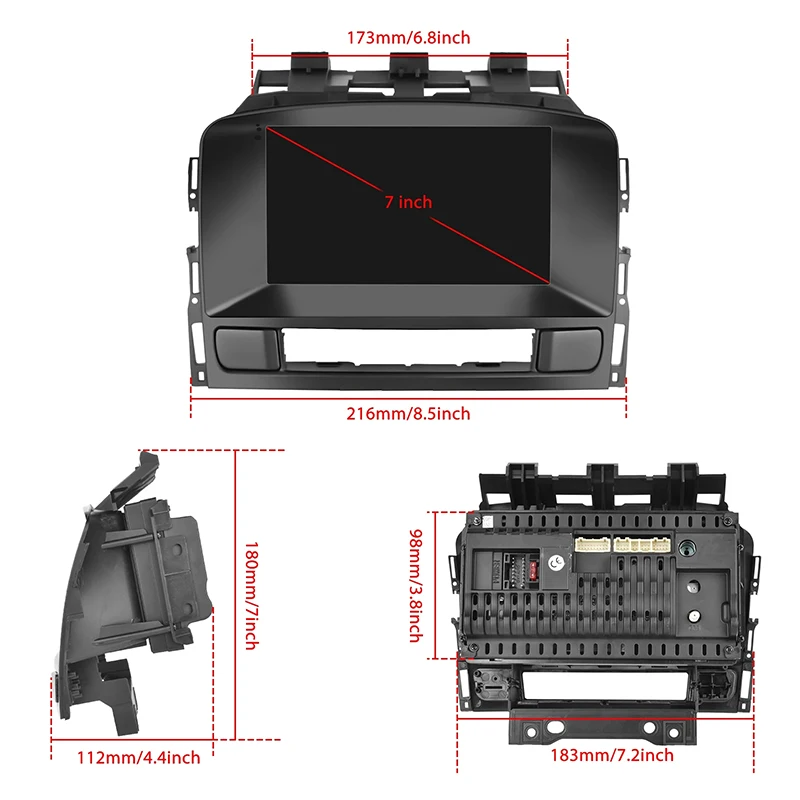 173mm/6.8inch

7 inch

216mm/8.5inch

180mm/7inch

112mm/4.4inch

98mm/3.8inch

183mm/7.2inch