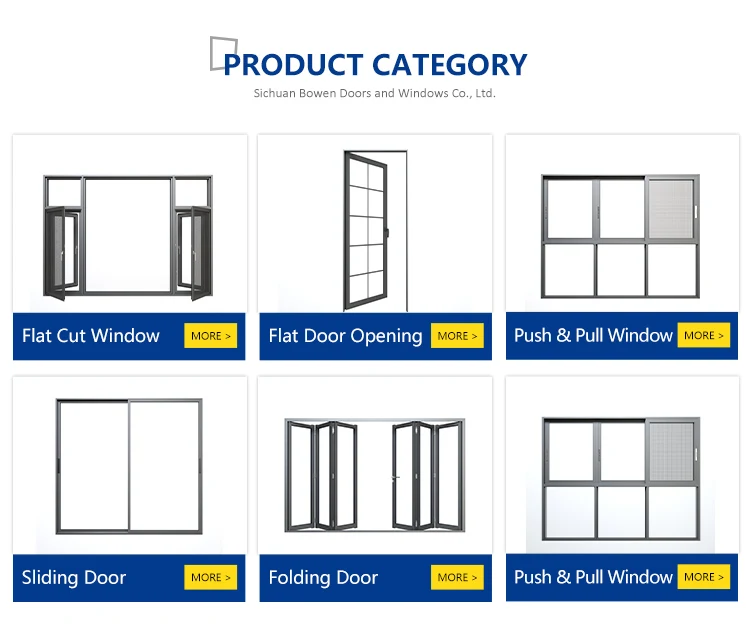 PRODUCT CATEGORY

Sichuan Bowen Doors and Windows Co., Ltd.

Flat Cut Window MORE >

Flat Door Opening MORE >

Push & Pull Window MORE >

Sliding Door MORE >

Folding Door MORE >

Push & Pull Window MORE >