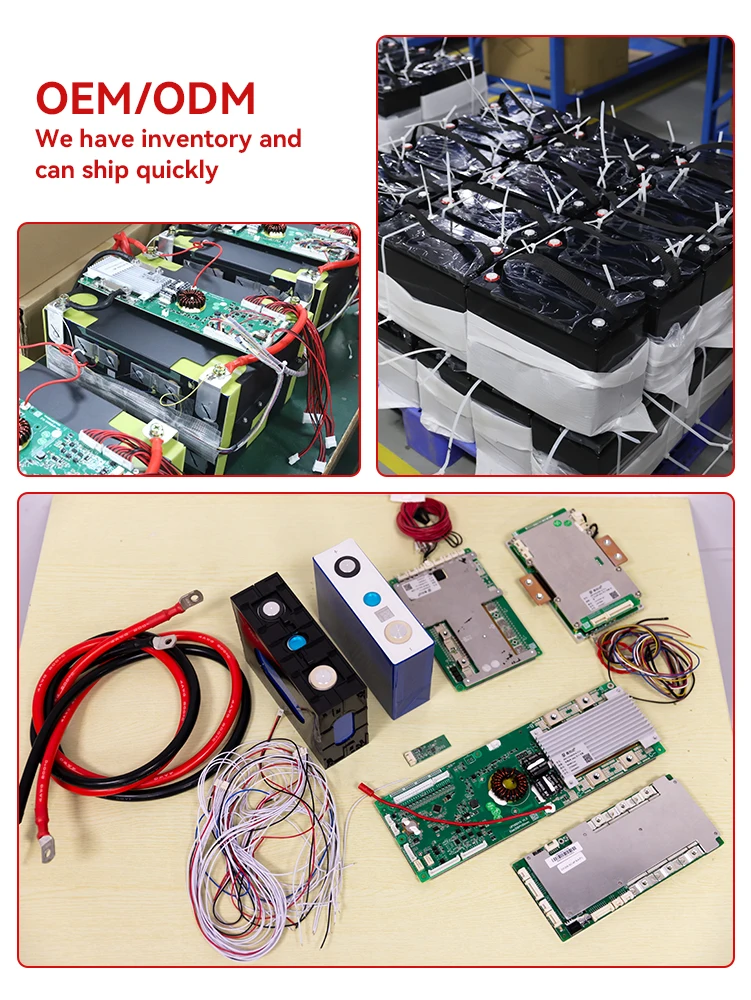 OEM/ODM
We have inventory and can ship quickly