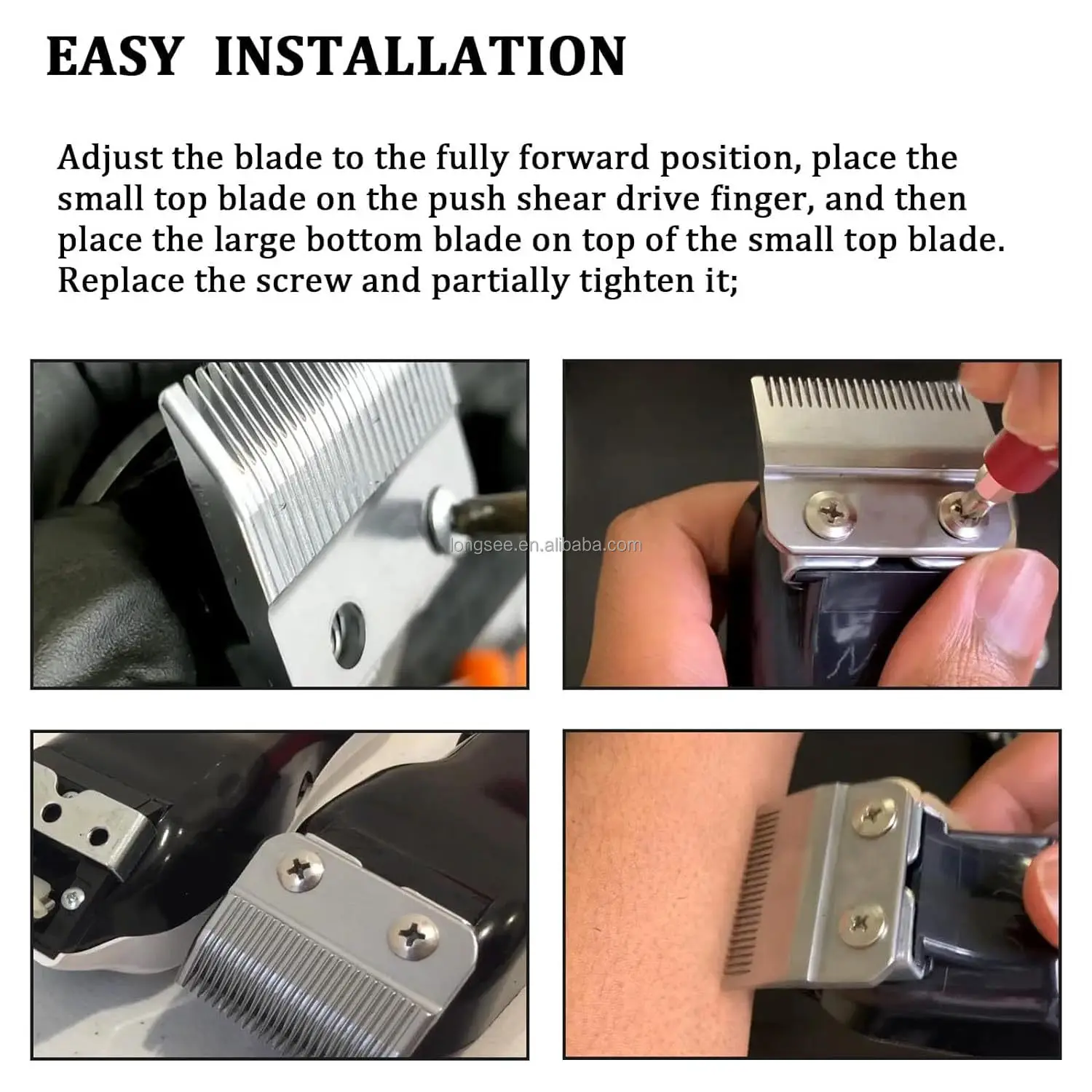 EASY INSTALLATION

Adjust the blade to the fully forward position, place the small top blade on the push shear drive finger, and then place the large bottom blade on top of the small top blade. Replace the screw and partially tighten it;

longsee.en.alibaba.com