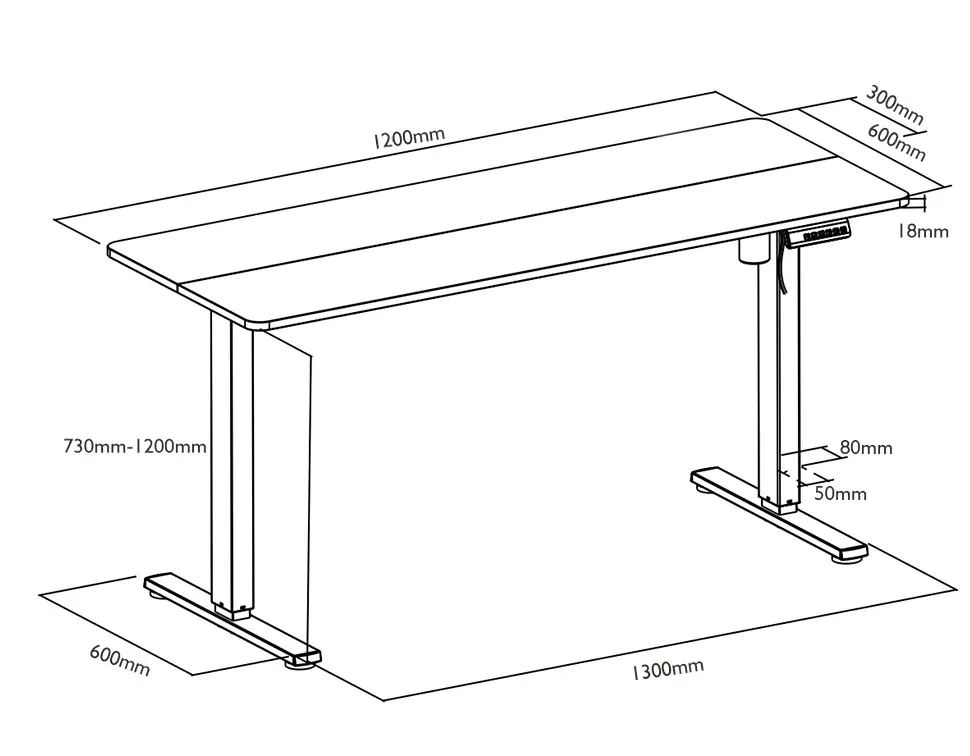 1200mm

300mm

600mm

18mm

730mm-1200mm

80mm

50mm

600mm

1300mm