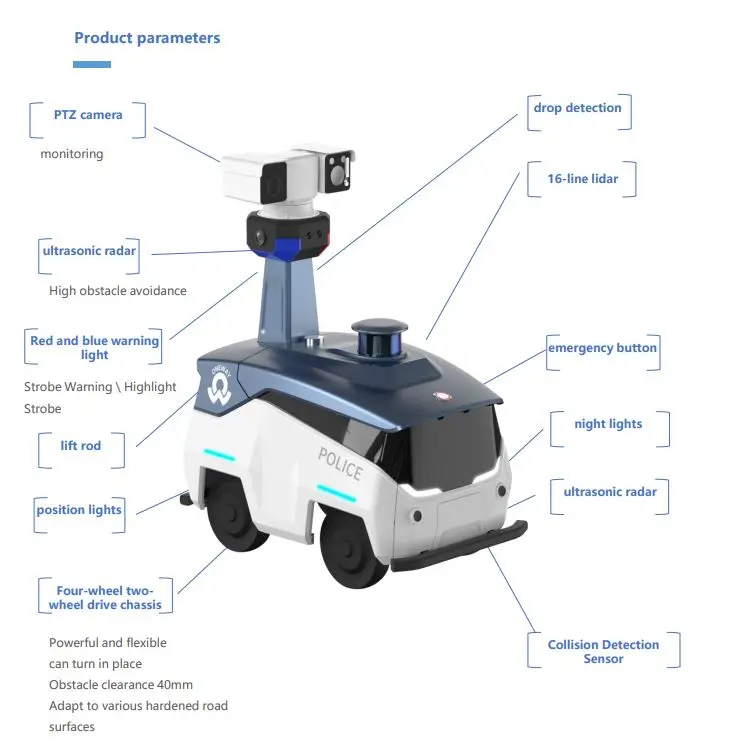 Product parameters

PTZ camera

monitoring

ultrasonic radar

High obstacle avoidance

Red and blue warning light

Strobe Warning \ Highlight Strobe

lift rod

position lights

Four-wheel two-wheel drive chassis

Powerful and flexible
can turn in place
Obstacle clearance 40mm
Adapt to various hardened road surfaces

drop detection

16-line lidar

emergency button

night lights

ultrasonic radar

Collision Detection Sensor

ONEWAY

POLICE