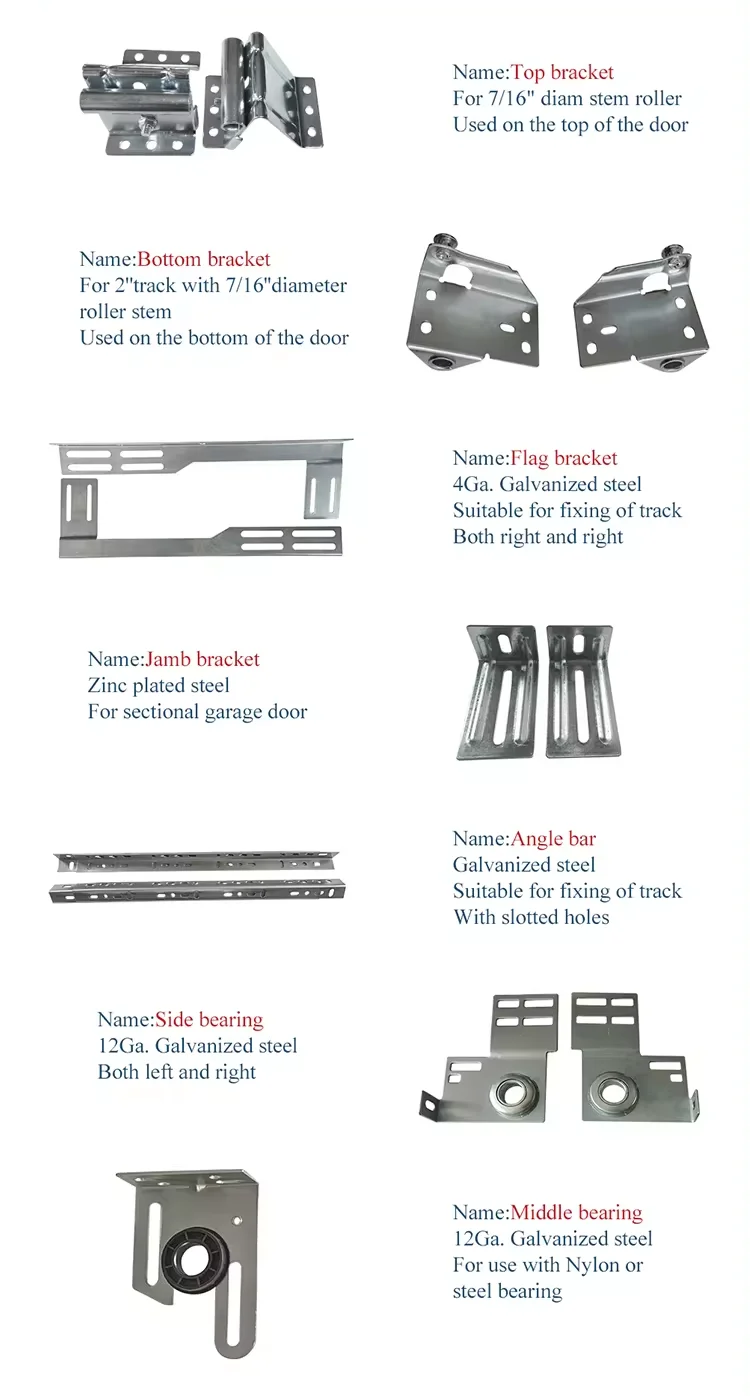 Name:Top bracket
For 7/16" diam stem roller
Used on the top of the door

Name:Bottom bracket
For 2"track with 7/16"diameter roller stem
Used on the bottom of the door

Name:Flag bracket
4Ga. Galvanized steel
Suitable for fixing of track
Both right and right

Name:Jamb bracket
Zinc plated steel
For sectional garage door

Name:Angle bar
Galvanized steel
Suitable for fixing of track
With slotted holes

Name:Side bearing
12Ga. Galvanized steel
Both left and right

Name:Middle bearing
12Ga. Galvanized steel
For use with Nylon or steel bearing