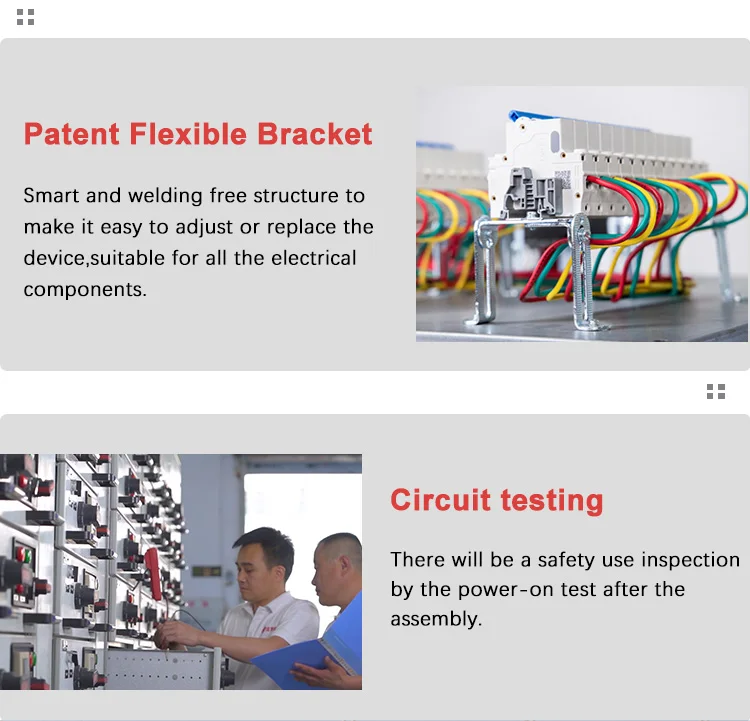 Patent Flexible Bracket

Smart and welding free structure to make it easy to adjust or replace the device,suitable for all the electrical components.

Circuit testing

There will be a safety use inspection by the power-on test after the assembly.