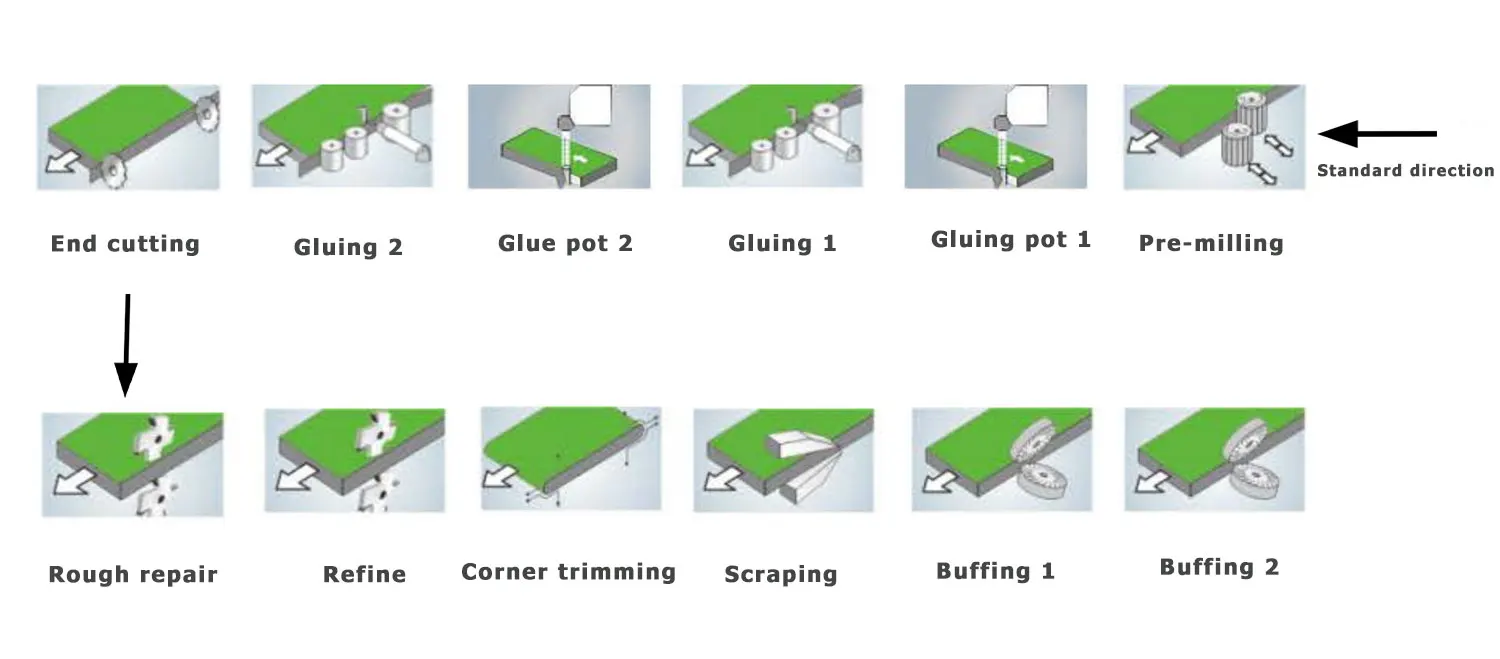 Standard direction

End cutting

Gluing 2

Glue pot 2

Gluing 1

Gluing pot 1

Pre-milling

Rough repair

Refine

Corner trimming

Scraping

Buffing 1

Buffing 2