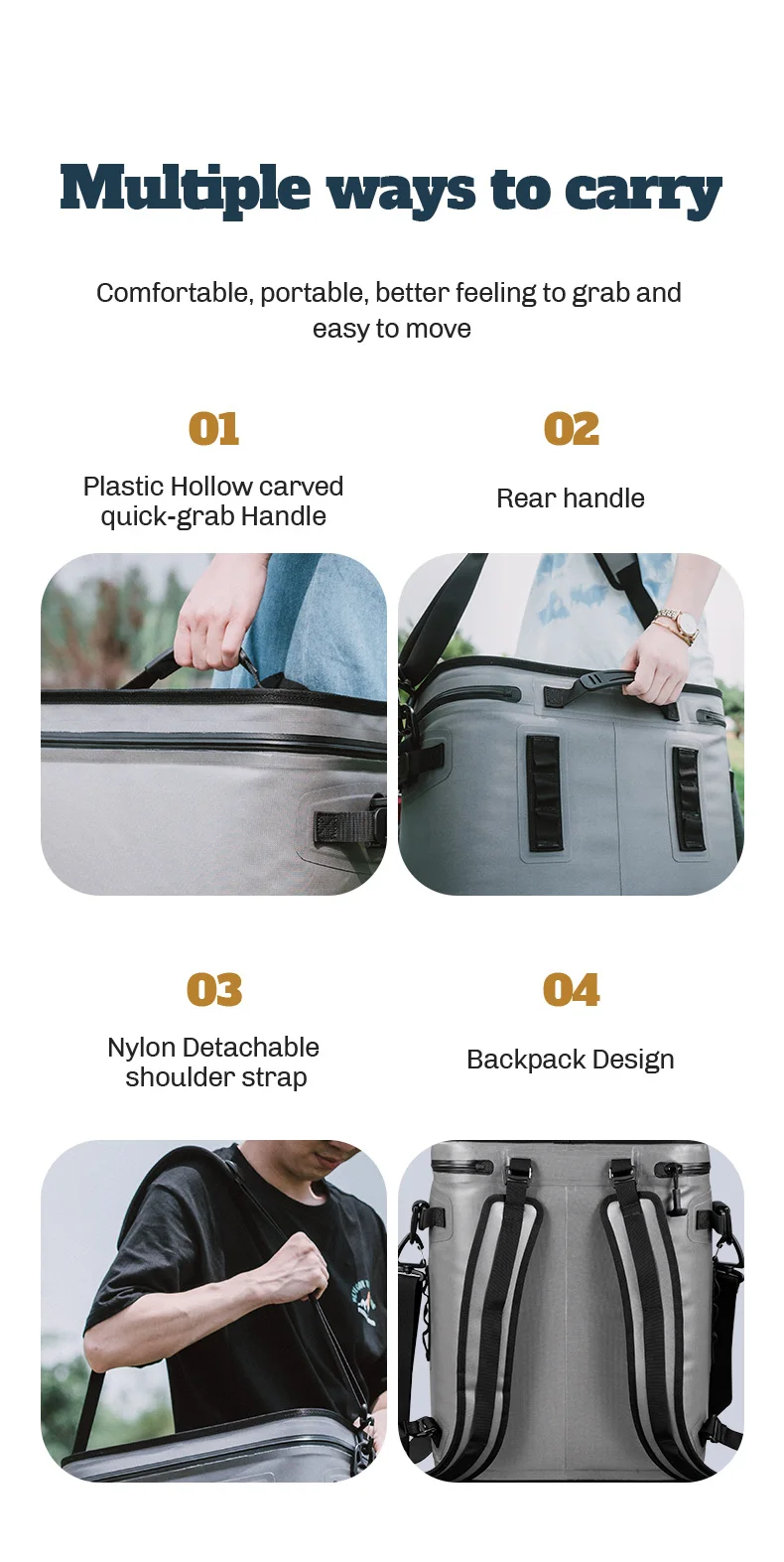 Multiple ways to carry

Comfortable, portable, better feeling to grab and easy to move

01

Plastic Hollow carved quick-grab Handle

02

Rear handle

03

Nylon Detachable shoulder strap

04

Backpack Design