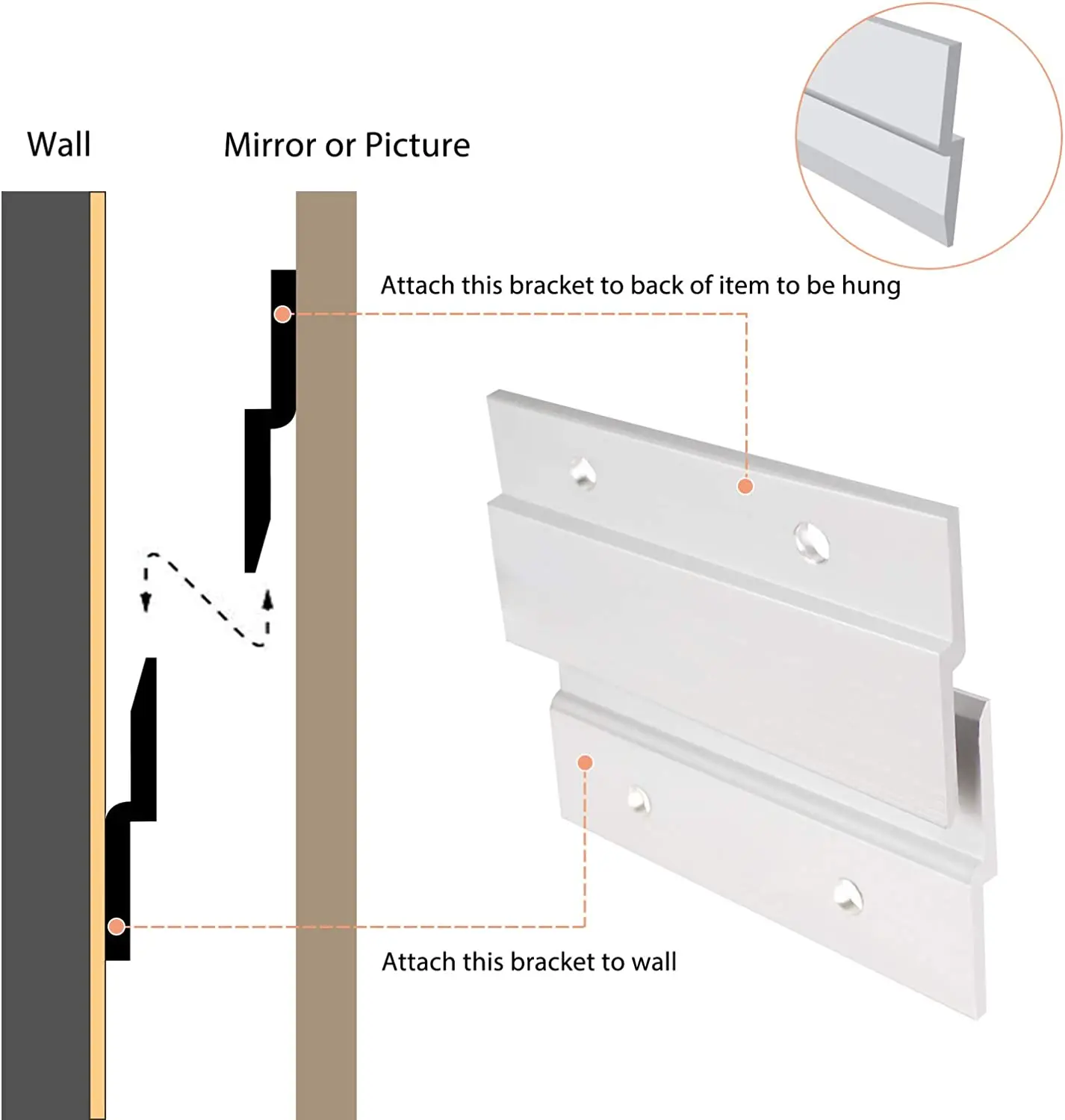 Wall

Mirror or Picture

Attach this bracket to back of item to be hung

Attach this bracket to wall