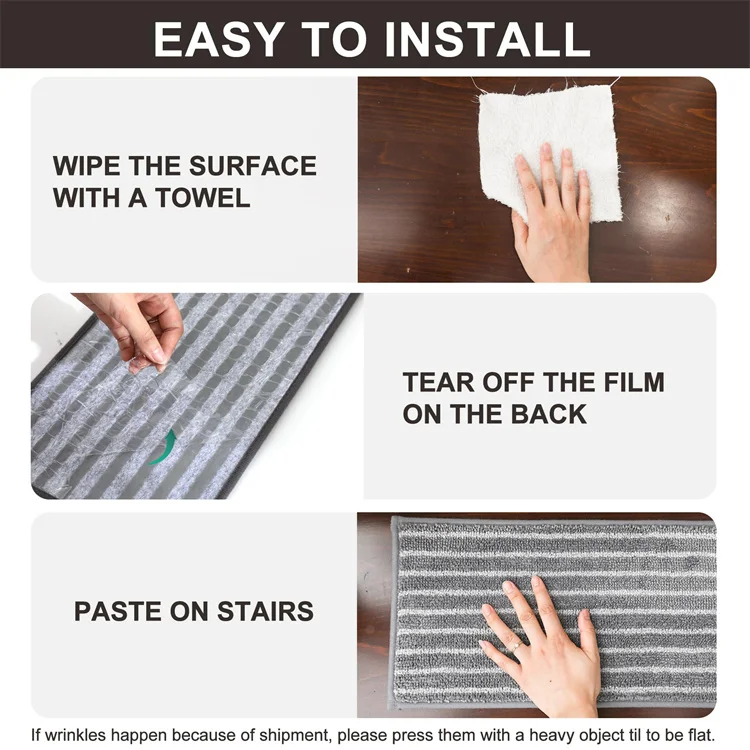 EASY TO INSTALL

WIPE THE SURFACE WITH A TOWEL

TEAR OFF THE FILM ON THE BACK

PASTE ON STAIRS

If wrinkles happen because of shipment, please press them with a heavy object til to be flat.