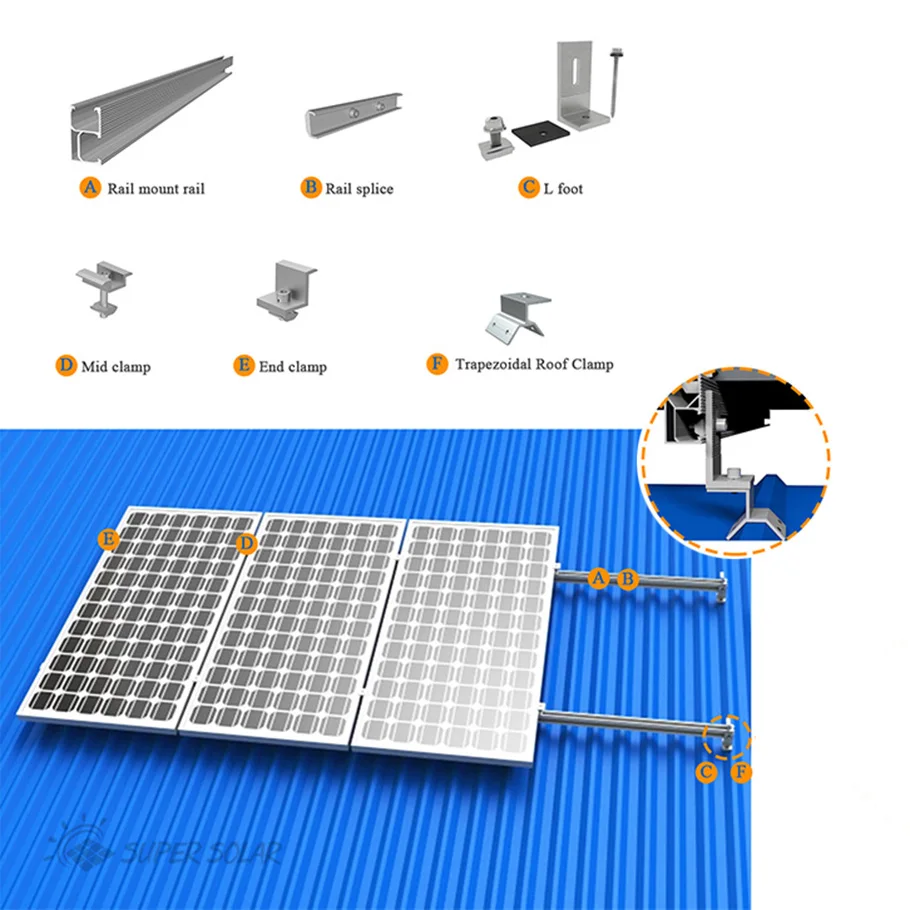 A Rail mount rail

B Rail splice

C L foot

D Mid clamp

E End clamp

F Trapezoidal Roof Clamp

E

D

A B

C F

SUPER SOLAR