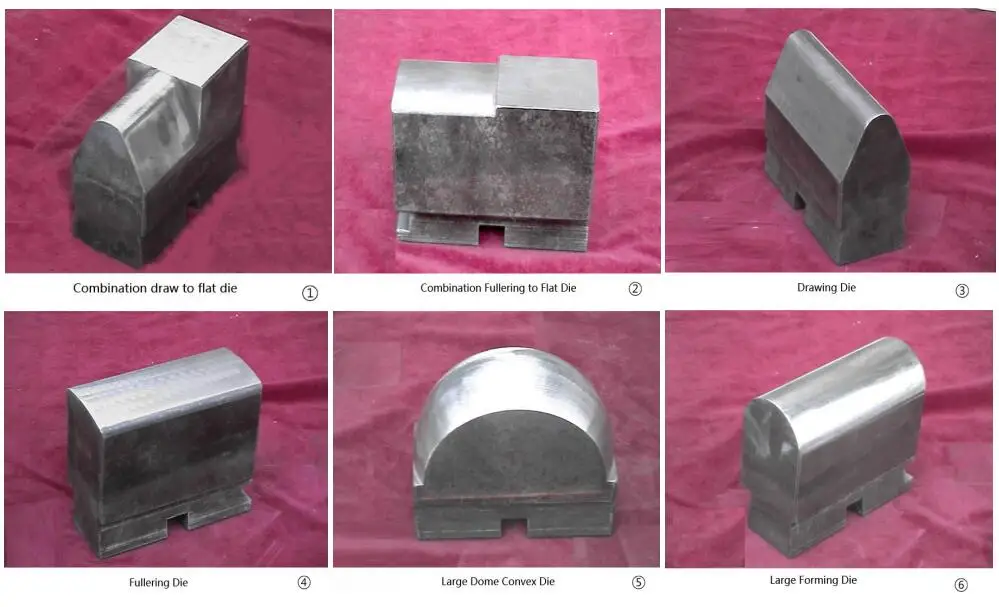 Combination draw to flat die ①

Combination Fullering to Flat Die ②

Drawing Die ③

Fullering Die ④

Large Dome Convex Die ⑤

Large Forming Die ⑥