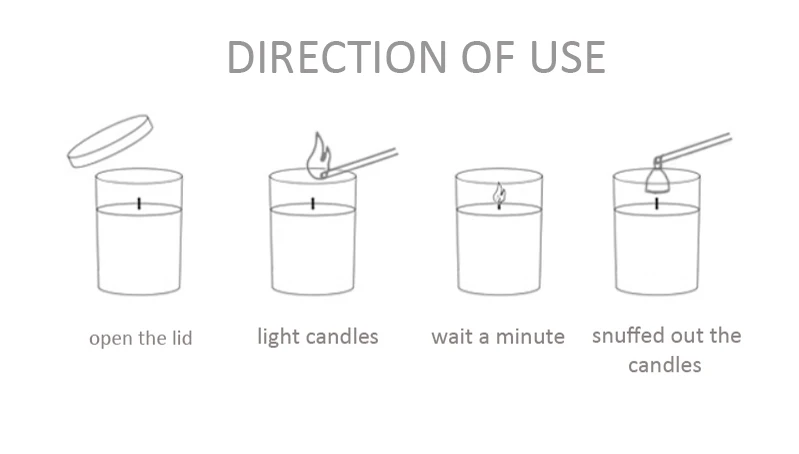 DIRECTION OF USE

open the lid

light candles

wait a minute

snuffed out the candles