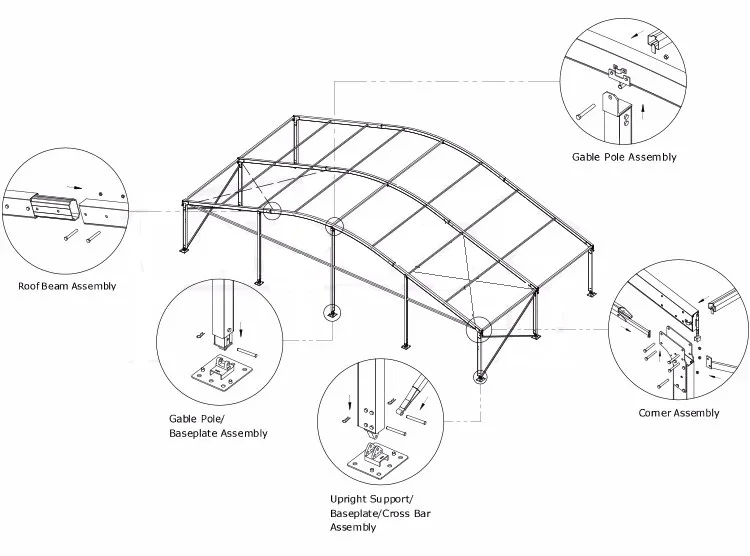 Gable Pole Assembly

Roof Beam Assembly

Gable Pole/
Baseplate Assembly

Corner Assembly

Upright Support/
Baseplate/Cross Bar
Assembly