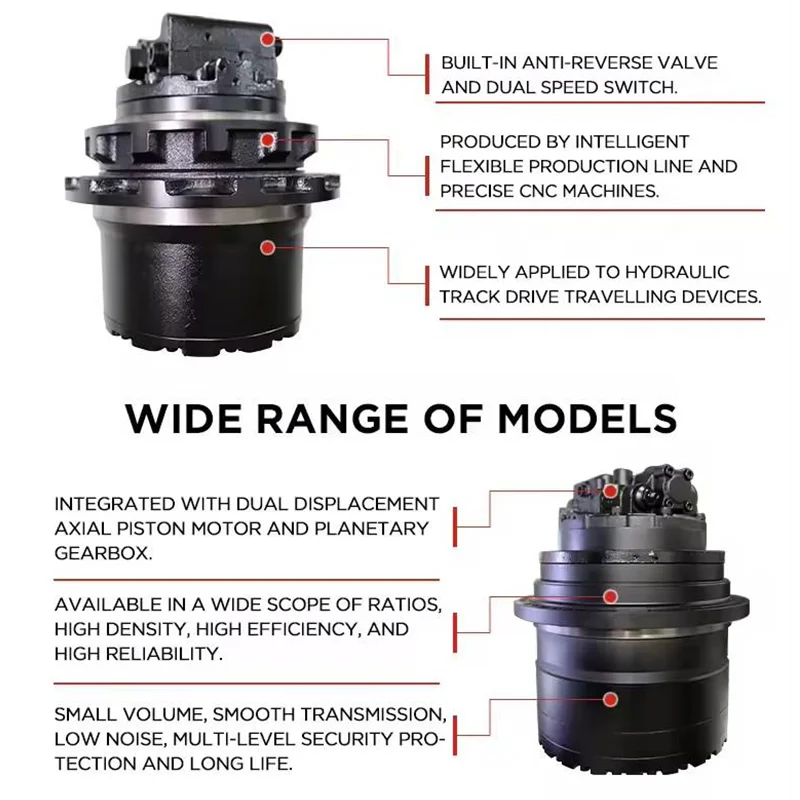 BUILT-IN ANTI-REVERSE VALVE AND DUAL SPEED SWITCH.

PRODUCED BY INTELLIGENT FLEXIBLE PRODUCTION LINE AND PRECISE CNC MACHINES.

WIDELY APPLIED TO HYDRAULIC TRACK DRIVE TRAVELLING DEVICES.

WIDE RANGE OF MODELS

INTEGRATED WITH DUAL DISPLACEMENT AXIAL PISTON MOTOR AND PLANETARY GEARBOX.

AVAILABLE IN A WIDE SCOPE OF RATIOS, HIGH DENSITY, HIGH EFFICIENCY, AND HIGH RELIABILITY.

SMALL VOLUME, SMOOTH TRANSMISSION, LOW NOISE, MULTI-LEVEL SECURITY PROTECTION AND LONG LIFE.