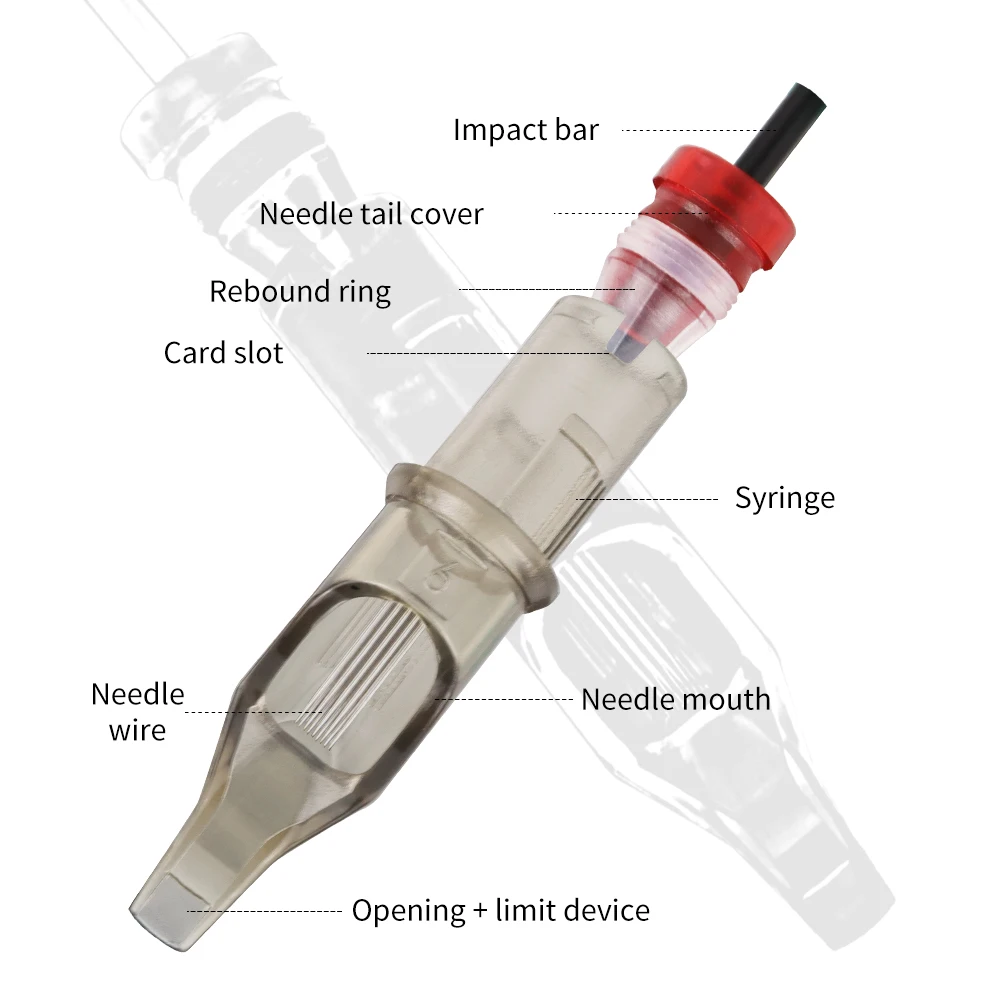 Impact bar

Needle tail cover

Rebound ring

Card slot

Syringe

Needle wire

Needle mouth

Opening + limit device