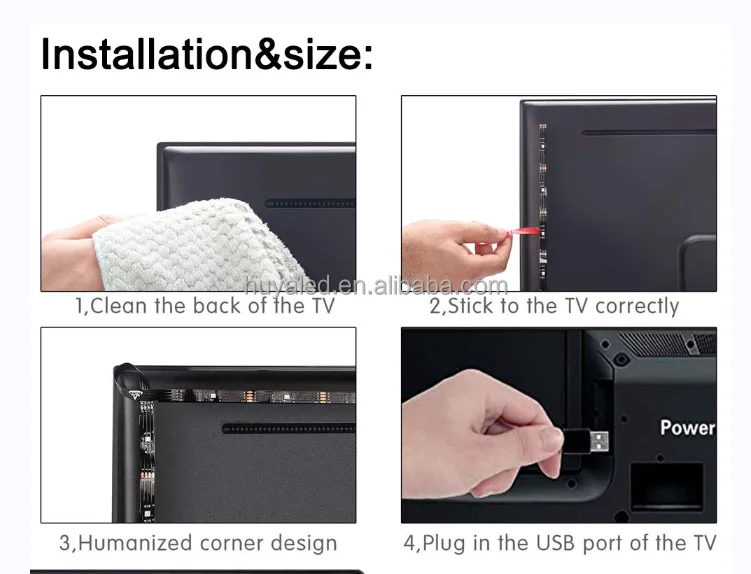 Installation&size:

huyaled.en.alibaba.com

1,Clean the back of the TV

2,Stick to the TV correctly

3,Humanized corner design

Power

4,Plug in the USB port of the TV