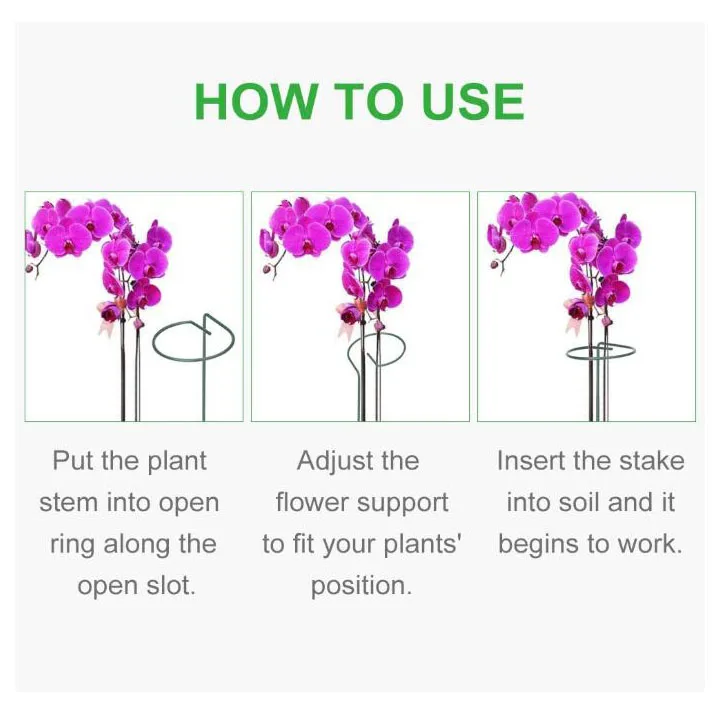 HOW TO USE

Put the plant stem into open ring along the open slot.

Adjust the flower support to fit your plants' position.

Insert the stake into soil and it begins to work.