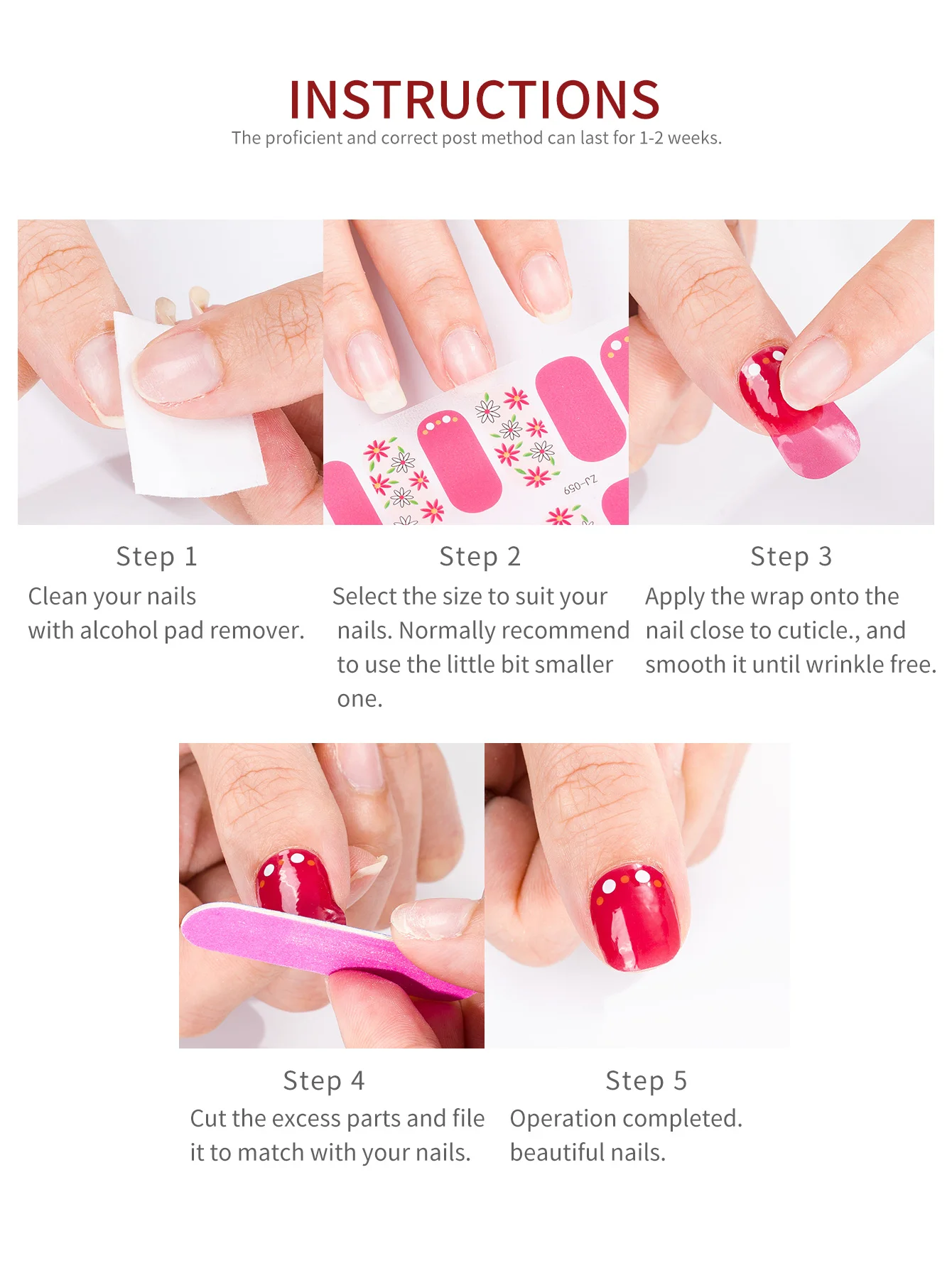 INSTRUCTIONS
The proficient and correct post method can last for 1-2 weeks.

ZJ-059

Step 1
Clean your nails with alcohol pad remover.

Step 2
Select the size to suit your nails. Normally recommend to use the little bit smaller one.

Step 3
Apply the wrap onto the nail close to cuticle., and smooth it until wrinkle free.

Step 4
Cut the excess parts and file it to match with your nails.

Step 5
Operation completed. beautiful nails.