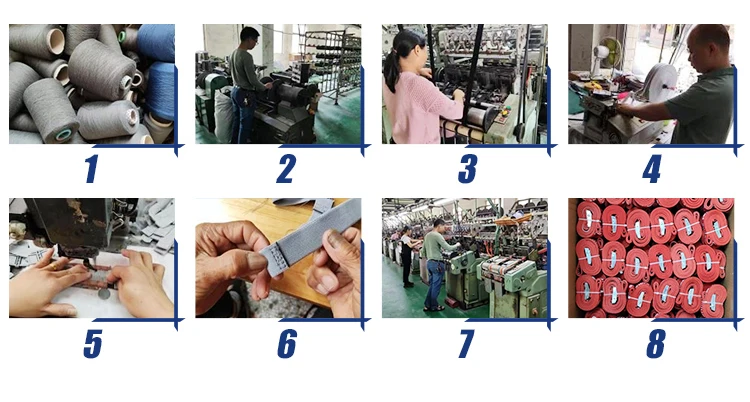 1
2
3
4
5
6
7
8