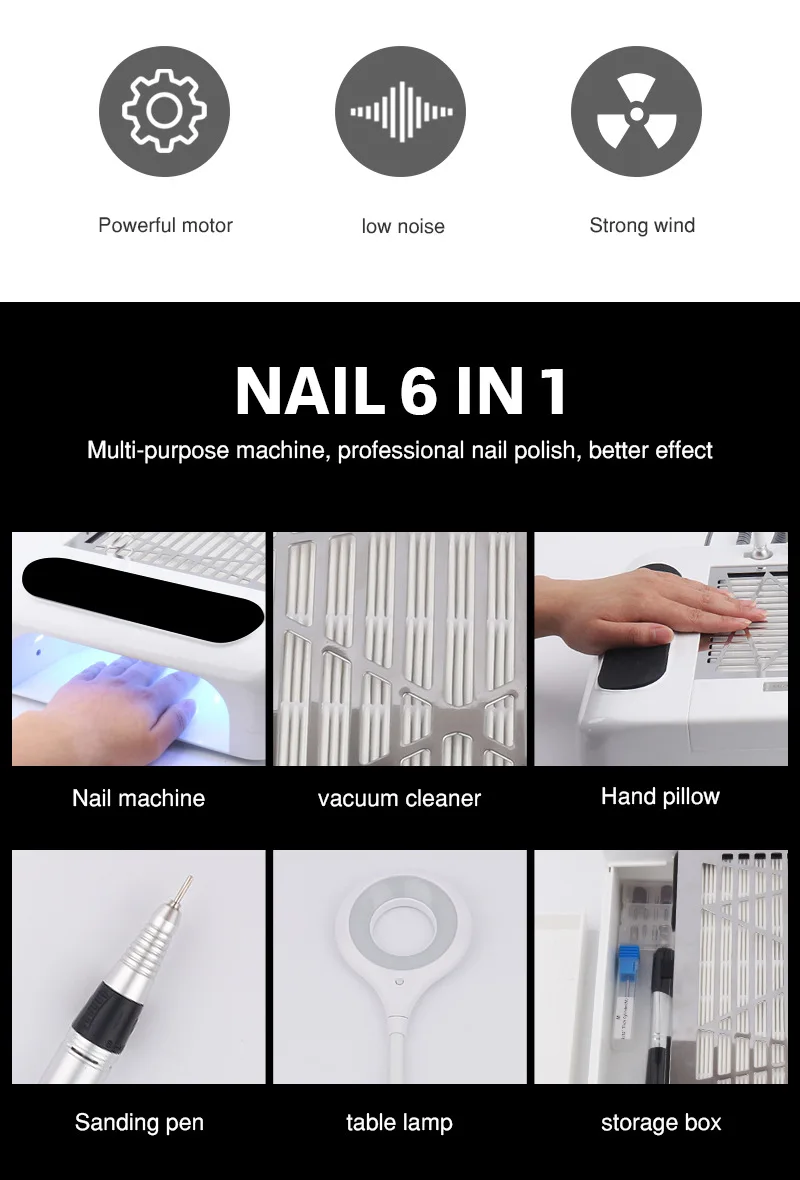 Powerful motor

low noise

Strong wind

NAIL 6 IN 1

Multi-purpose machine, professional nail polish, better effect

Nail machine

vacuum cleaner

Hand pillow

Sanding pen

table lamp

storage box