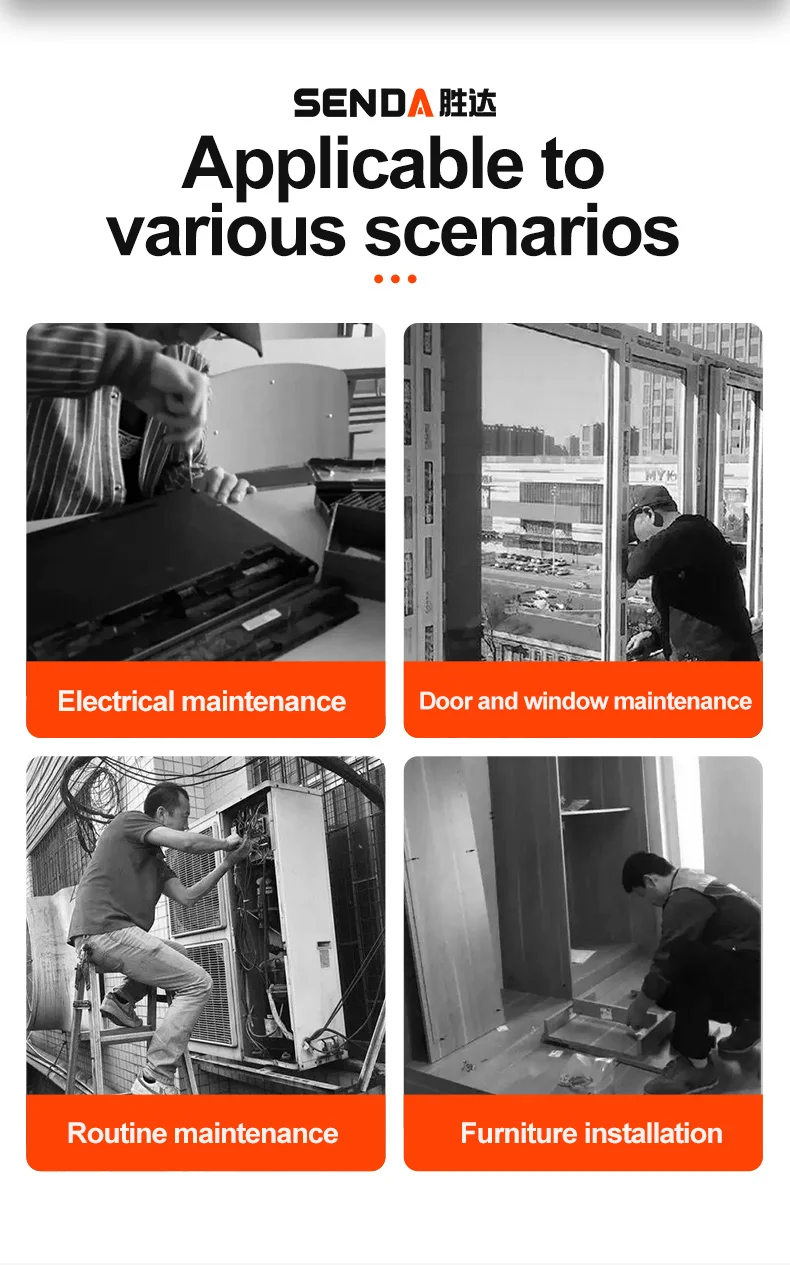 SENDA 胜达

Applicable to various scenarios

Electrical maintenance

Door and window maintenance

Routine maintenance

Furniture installation