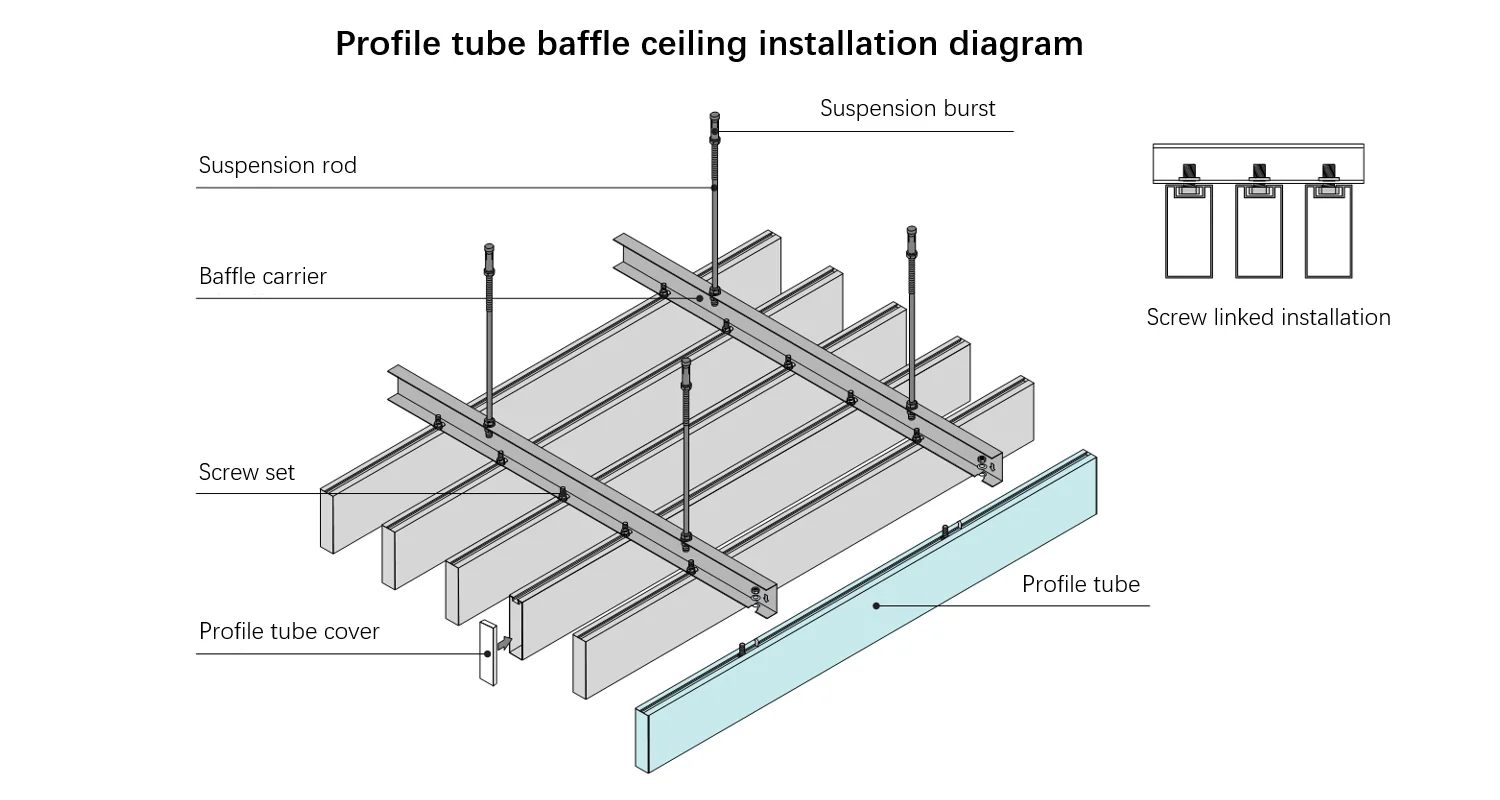 Profile tube baffle ceiling installation diagram

Suspension burst

Suspension rod

Baffle carrier

Screw set

Profile tube cover

Profile tube

Screw linked installation