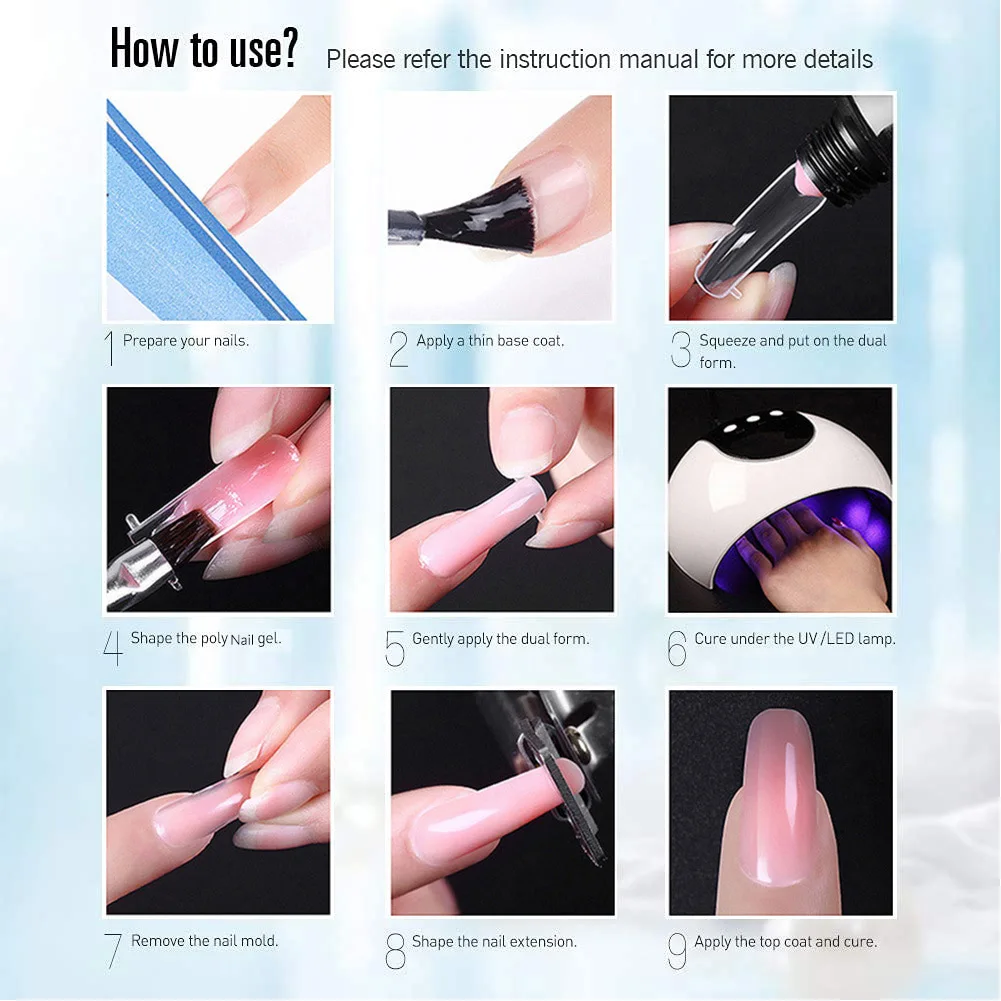 How to use? Please refer the instruction manual for more details

1 Prepare your nails.

2 Apply a thin base coat.

3 Squeeze and put on the dual form.

4 Shape the poly Nail gel.

5 Gently apply the dual form.

6 Cure under the UV /LED lamp.

7 Remove the nail mold.

8 Shape the nail extension.

9 Apply the top coat and cure.