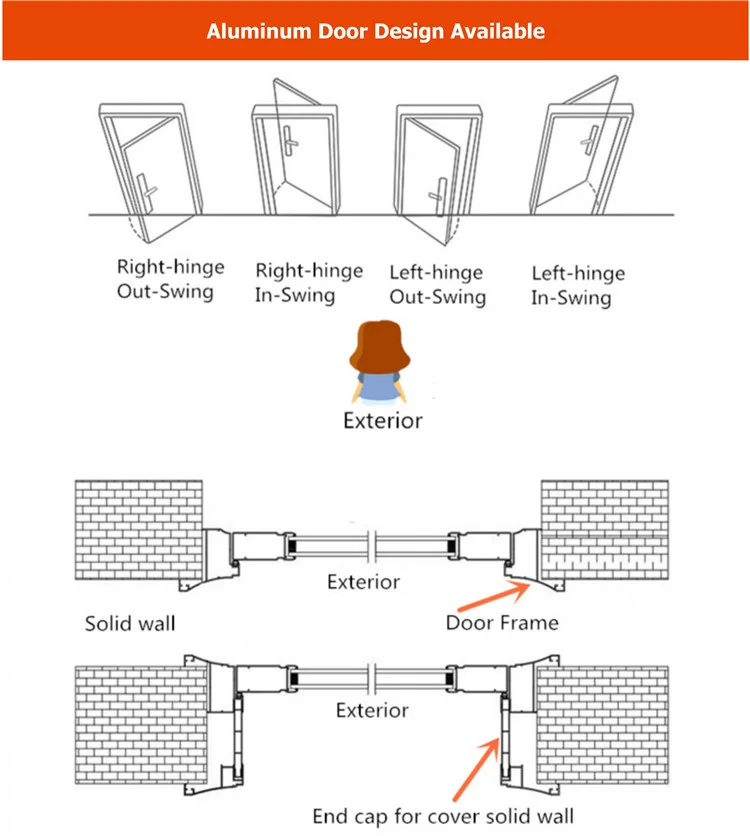 Aluminum Door Design Available

Right-hinge Out-Swing

Right-hinge In-Swing

Left-hinge Out-Swing

Left-hinge In-Swing

Exterior

Exterior

Solid wall

Door Frame

Exterior

End cap for cover solid wall