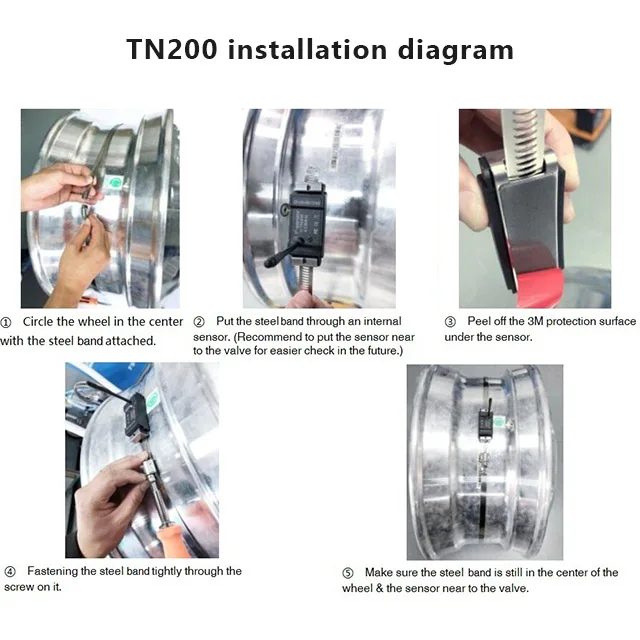 TN200 installation diagram

① Circle the wheel in the center with the steel band attached.

② Put the steel band through an internal sensor. (Recommend to put the sensor near to the valve for easier check in the future.)

③ Peel off the 3M protection surface under the sensor.

④ Fastening the steel band tightly through the screw on it.

⑤ Make sure the steel band is still in the center of the wheel & the sensor near to the valve.