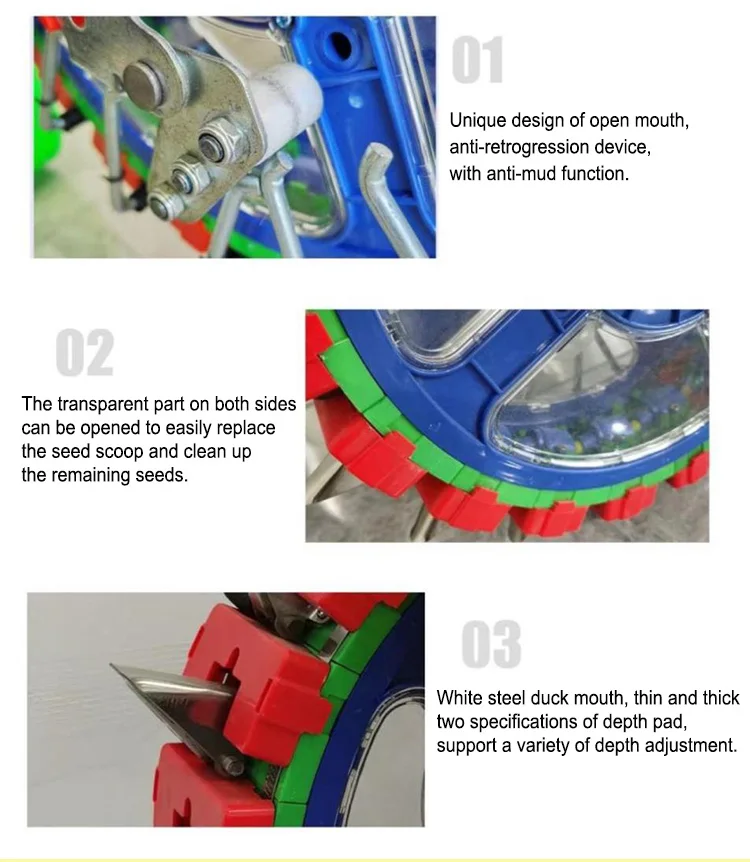 01

Unique design of open mouth, anti-retrogression device, with anti-mud function.

02

The transparent part on both sides can be opened to easily replace the seed scoop and clean up the remaining seeds.

03

White steel duck mouth, thin and thick two specifications of depth pad, support a variety of depth adjustment.