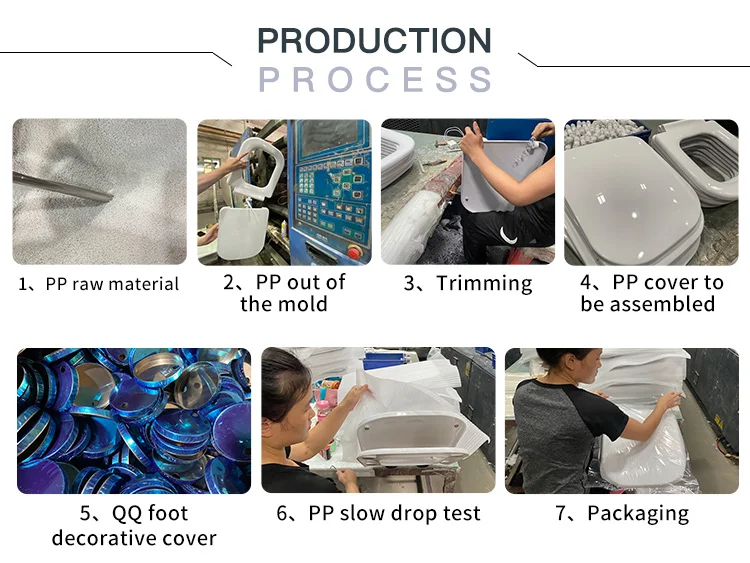 PRODUCTION
PROCESS

1、PP raw material

2、PP out of the mold

3、Trimming

4、PP cover to be assembled

5、QQ foot decorative cover

6、PP slow drop test

7、Packaging