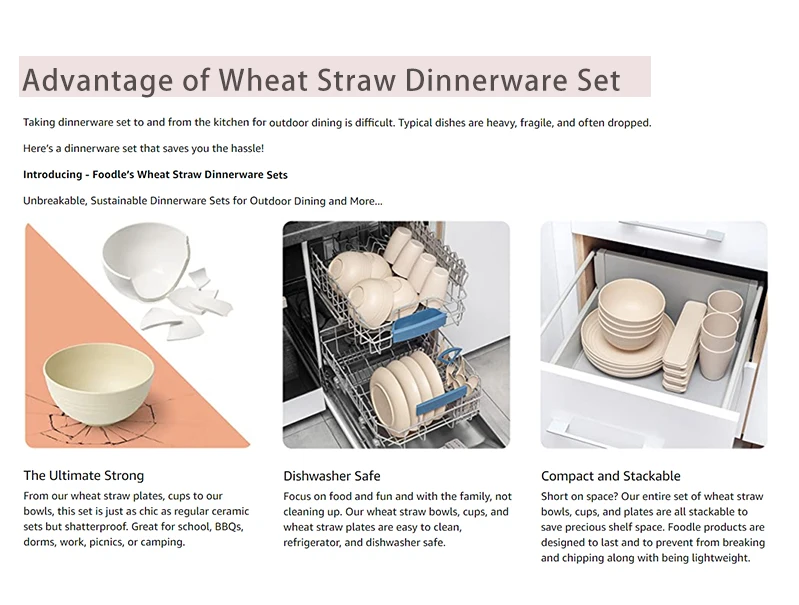 Advantage of Wheat Straw Dinnerware Set

Taking dinnerware set to and from the kitchen for outdoor dining is difficult. Typical dishes are heavy, fragile, and often dropped.

Here's a dinnerware set that saves you the hassle!

Introducing - Foodle's Wheat Straw Dinnerware Sets

Unbreakable, Sustainable Dinnerware Sets for Outdoor Dining and More...

The Ultimate Strong

From our wheat straw plates, cups to our bowls, this set is just as chic as regular ceramic sets but shatterproof. Great for school, BBQs, dorms, work, picnics, or camping.

Dishwasher Safe

Focus on food and fun and with the family, not cleaning up. Our wheat straw bowls, cups, and wheat straw plates are easy to clean, refrigerator, and dishwasher safe.

Compact and Stackable

Short on space? Our entire set of wheat straw bowls, cups, and plates are all stackable to save precious shelf space. Foodle products are designed to last and to prevent from breaking and chipping along with being lightweight.