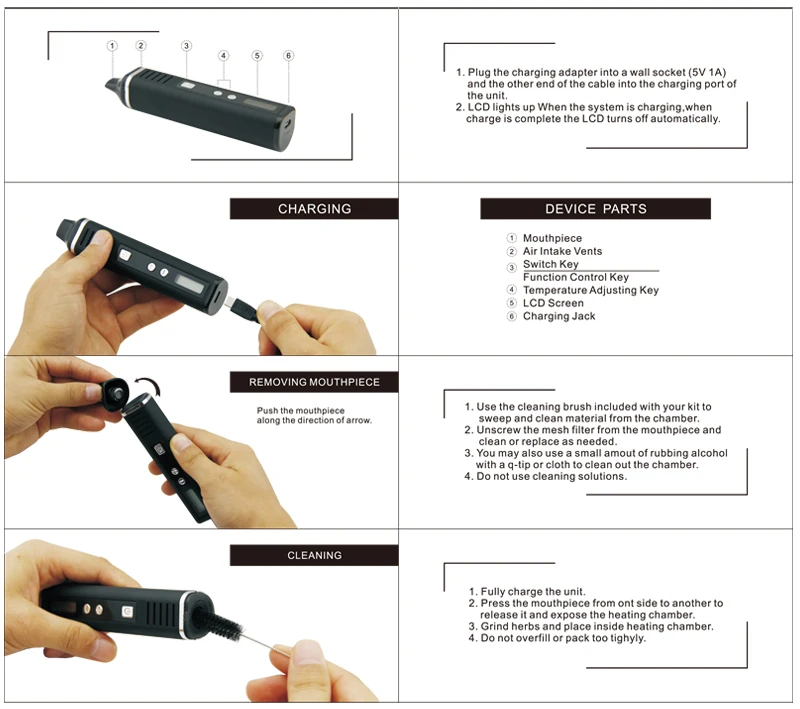 ① ② ③ ④ ⑤ ⑥

1. Plug the charging adapter into a wall socket (5V 1A) and the other end of the cable into the charging port of the unit.
2. LCD lights up When the system is charging,when charge is complete the LCD turns off automatically.

CHARGING

DEVICE PARTS

① Mouthpiece
② Air Intake Vents
③ Switch Key
Function Control Key
④ Temperature Adjusting Key
⑤ LCD Screen
⑥ Charging Jack

REMOVING MOUTHPIECE

Push the mouthpiece along the direction of arrow.

1. Use the cleaning brush included with your kit to sweep and clean material from the chamber.
2. Unscrew the mesh filter from the mouthpiece and clean or replace as needed.
3. You may also use a small amout of rubbing alcohol with a q-tip or cloth to clean out the chamber.
4. Do not use cleaning solutions.

CLEANING

1. Fully charge the unit.
2. Press the mouthpiece from ont side to another to release it and expose the heating chamber.
3. Grind herbs and place inside heating chamber.
4. Do not overfill or pack too tighyly.