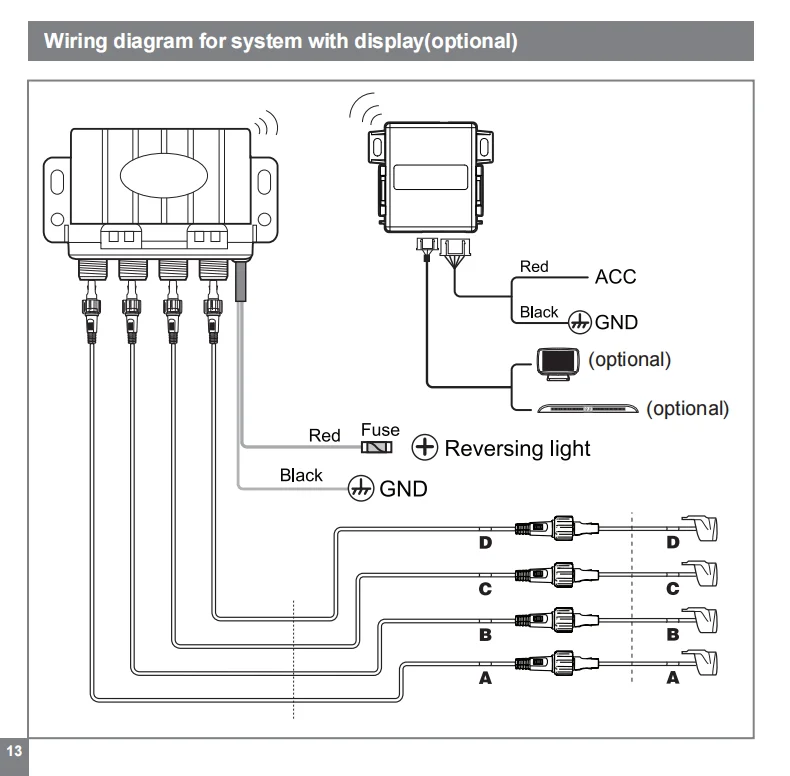 Wiring diagram for system with display(optional)

Red
ACC
Black
GND
(optional)
(optional)

Red
Fuse
Reversing light
Black
GND

D
D
C
C
B
B
A
A

13