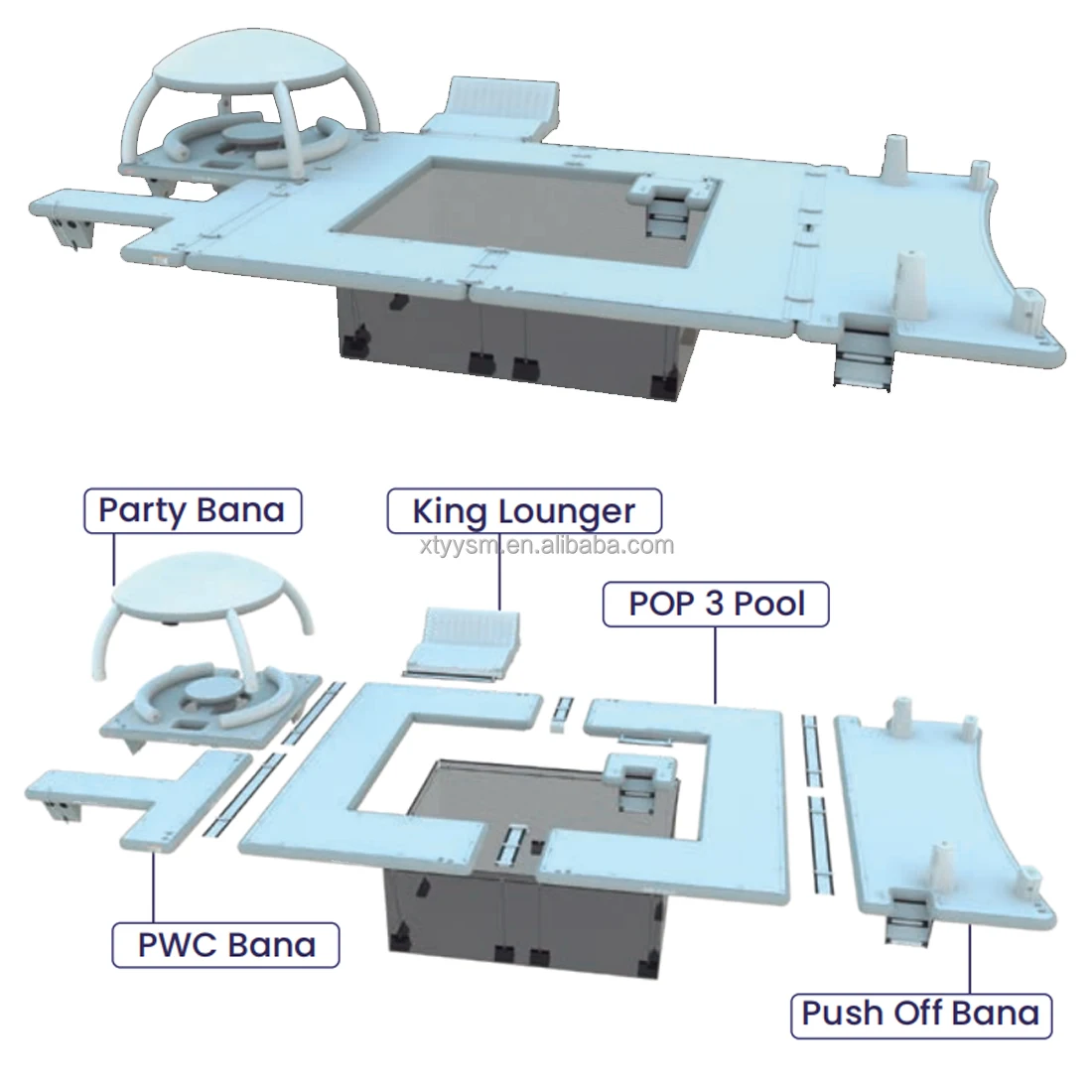 Party Bana

King Lounger

xtyysm.en.alibaba.com

POP 3 Pool

PWC Bana

Push Off Bana