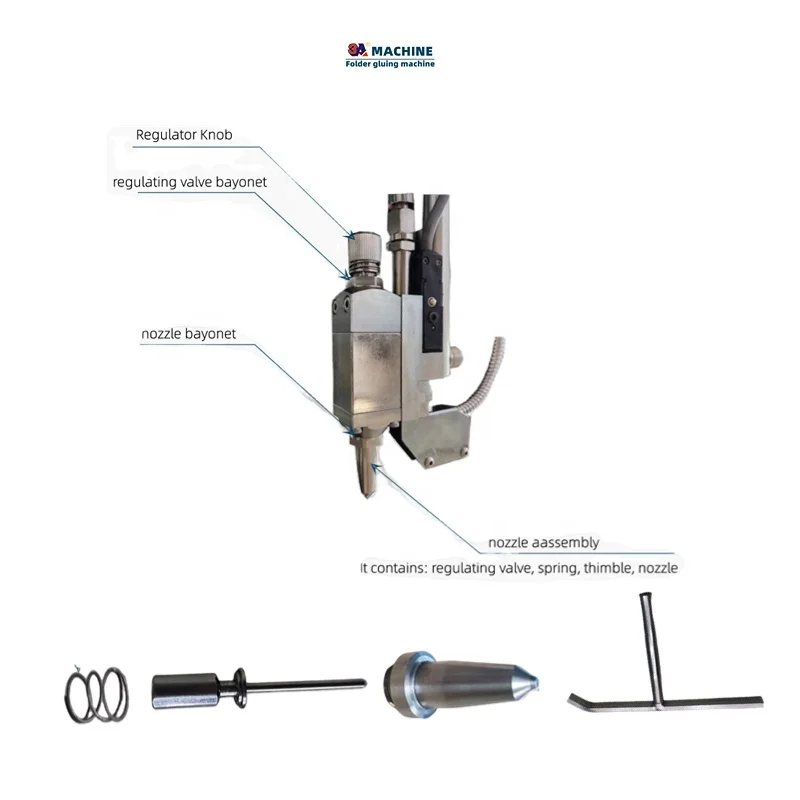 3A MACHINE
Folder gluing machine

Regulator Knob

regulating valve bayonet

nozzle bayonet

nozzle aassembly
It contains: regulating valve, spring, thimble, nozzle