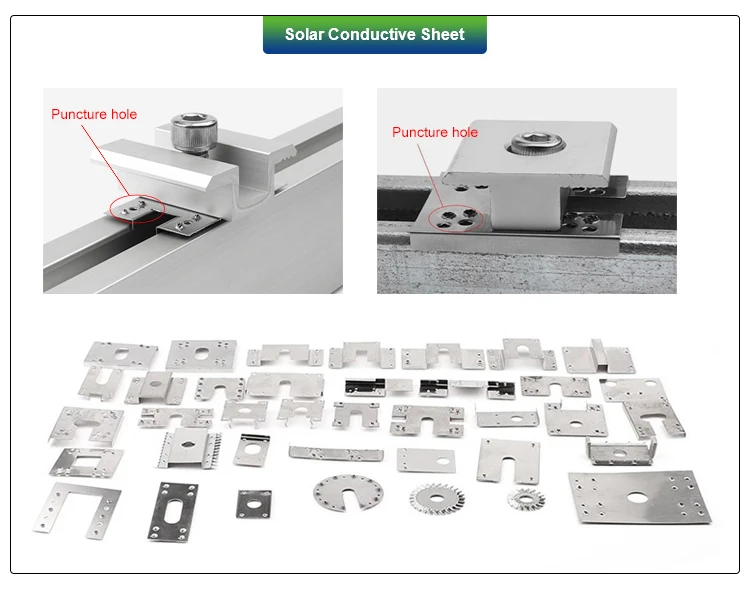 Solar Conductive Sheet

Puncture hole

Puncture hole