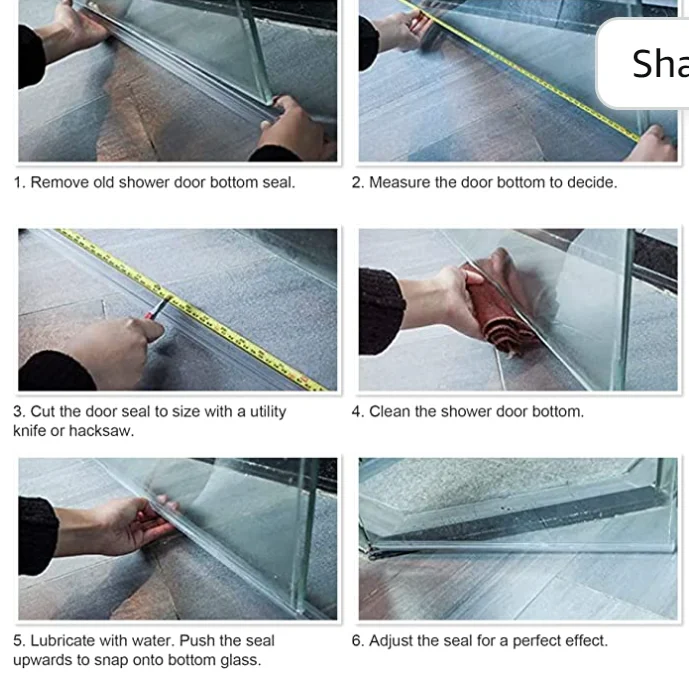 Sha

1. Remove old shower door bottom seal.

2. Measure the door bottom to decide.

3. Cut the door seal to size with a utility knife or hacksaw.

4. Clean the shower door bottom.

5. Lubricate with water. Push the seal upwards to snap onto bottom glass.

6. Adjust the seal for a perfect effect.