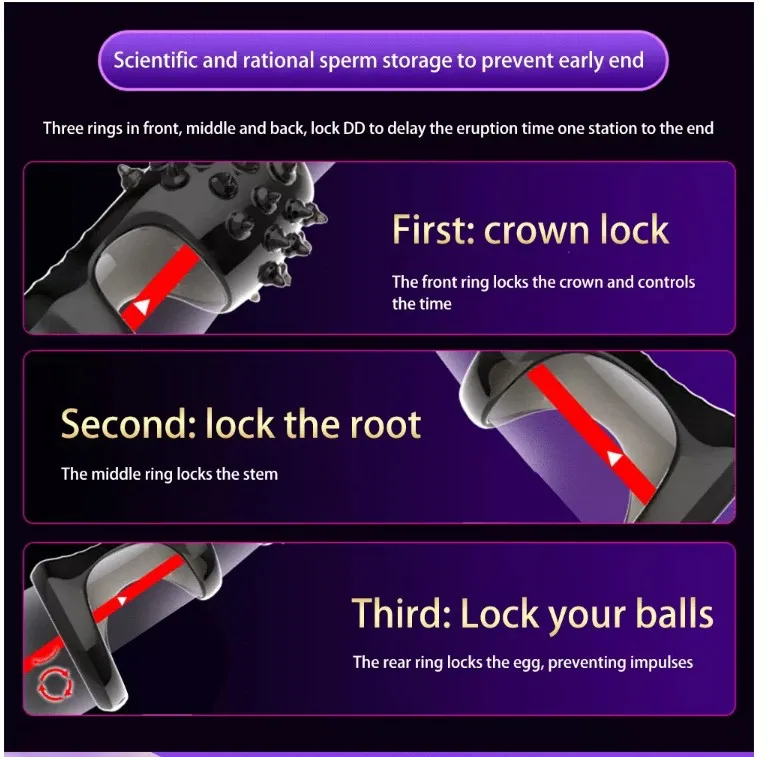 Scientific and rational sperm storage to prevent early end

Three rings in front, middle and back, lock DD to delay the eruption time one station to the end

First: crown lock

The front ring locks the crown and controls the time

Second: lock the root

The middle ring locks the stem

Third: Lock your balls

The rear ring locks the egg, preventing impulses