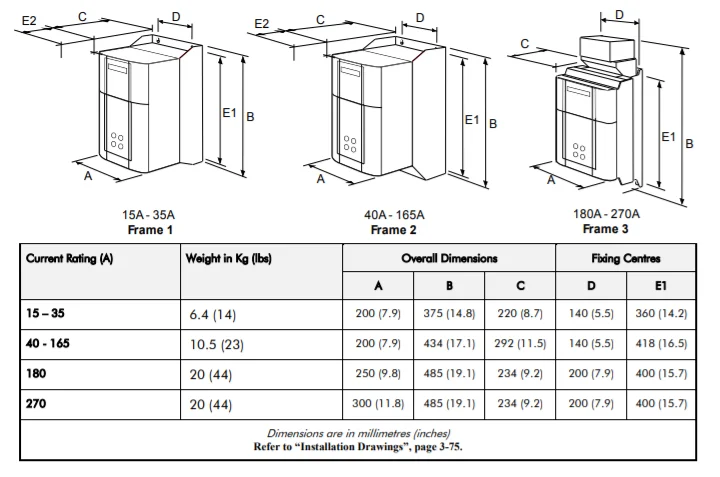 E2 C D E1 B A

15A - 35A
Frame 1

E2 C D E1 B A

40A - 165A
Frame 2

D C E1 B A

180A - 270A
Frame 3

| Current Rating (A) | Weight in Kg (lbs) | Overall Dimensions | | | Fixing Centres | |
|---|---|---|---|---|---|---|
| | | A | B | C | D | E1 |
| 15 – 35 | 6.4 (14) | 200 (7.9) | 375 (14.8) | 220 (8.7) | 140 (5.5) | 360 (14.2) |
| 40 - 165 | 10.5 (23) | 200 (7.9) | 434 (17.1) | 292 (11.5) | 140 (5.5) | 418 (16.5) |
| 180 | 20 (44) | 250 (9.8) | 485 (19.1) | 234 (9.2) | 200 (7.9) | 400 (15.7) |
| 270 | 20 (44) | 300 (11.8) | 485 (19.1) | 234 (9.2) | 200 (7.9) | 400 (15.7) |

Dimensions are in millimetres (inches)
Refer to "Installation Drawings", page 3-75.