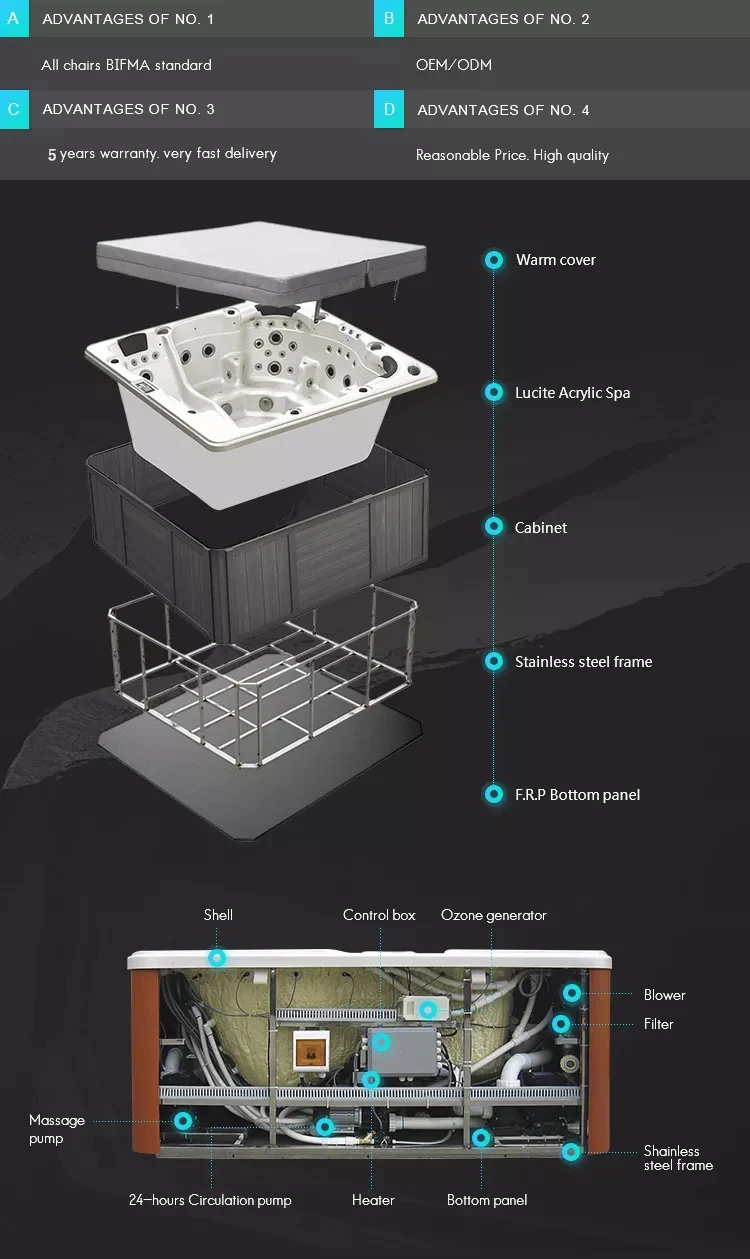 A ADVANTAGES OF NO. 1

All chairs BIFMA standard

B ADVANTAGES OF NO. 2

OEM/ODM

C ADVANTAGES OF NO. 3

5 years warranty. very fast delivery

D ADVANTAGES OF NO. 4

Reasonable Price. High quality

Warm cover

Lucite Acrylic Spa

Cabinet

Stainless steel frame

F.R.P Bottom panel

Shell

Control box

Ozone generator

Blower

Filter

Massage pump

Shainless steel frame

24-hours Circulation pump

Heater

Bottom panel